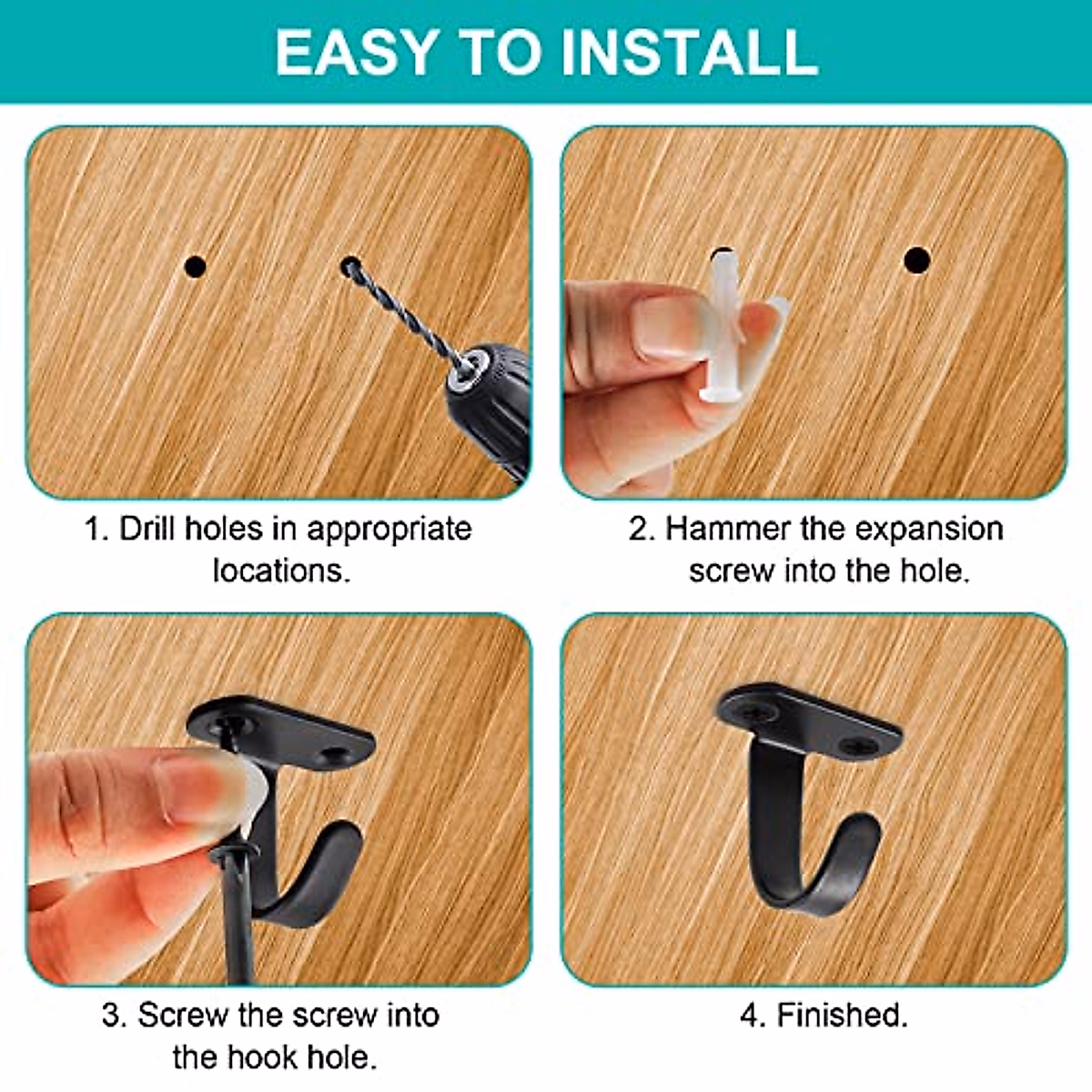 EASY TO INSTALL

1. Drill holes in appropriate locations.

2. Hammer the expansion screw into the hole.

3. Screw the screw into the hook hole.

4. Finished.