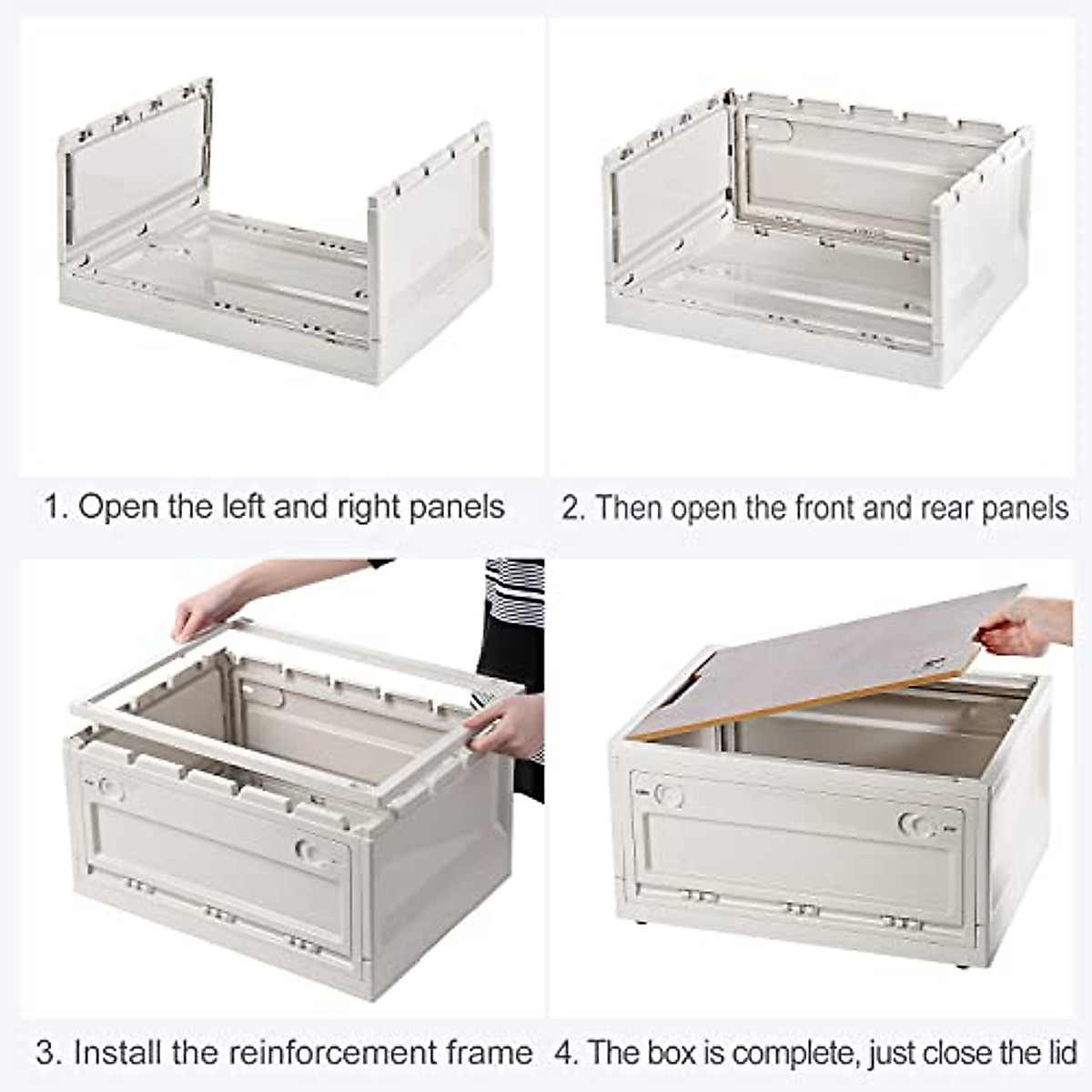 1. Open the left and right panels

2. Then open the front and rear panels

3. Install the reinforcement frame

4. The box is complete, just close the lid