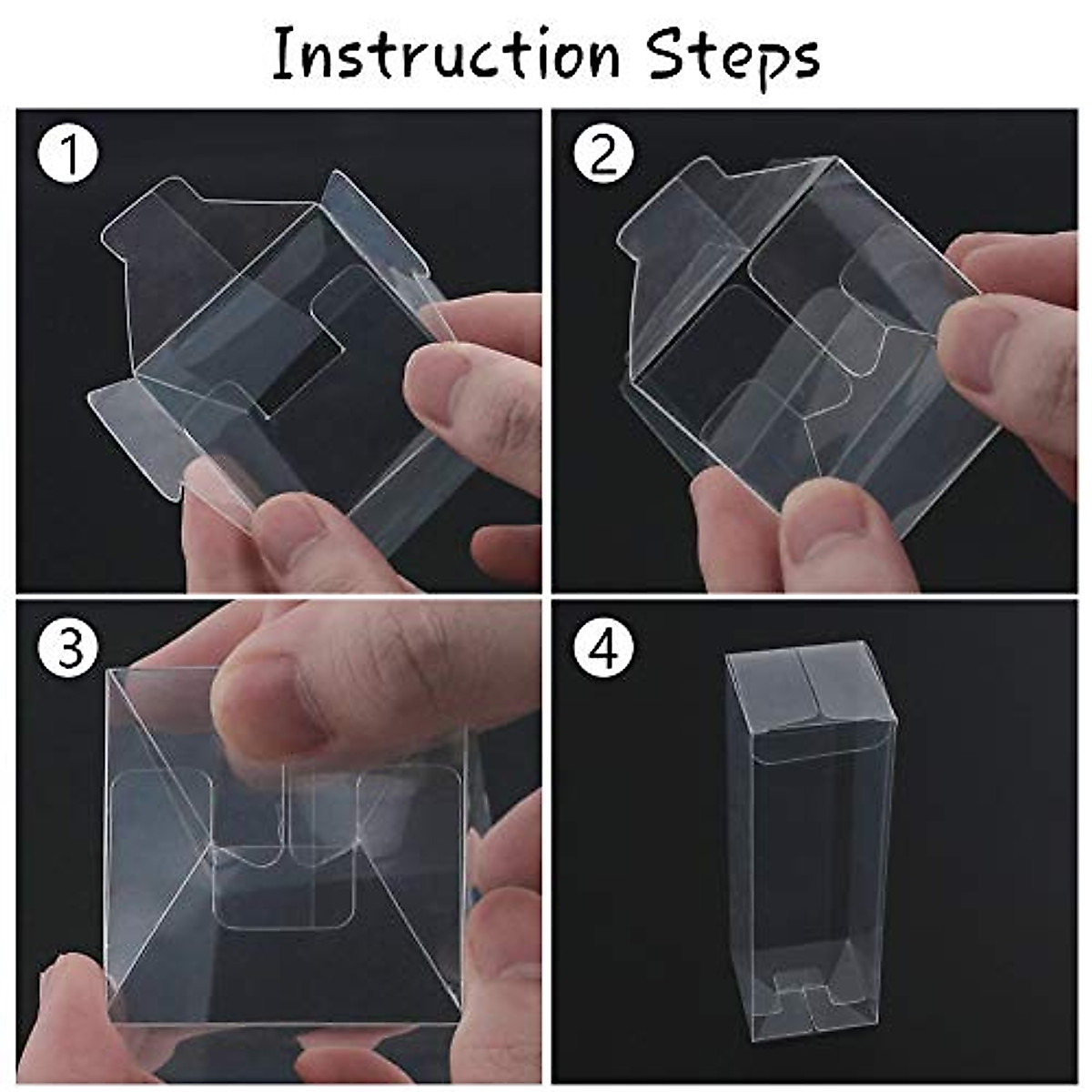 Instruction Steps

1

2

3

4