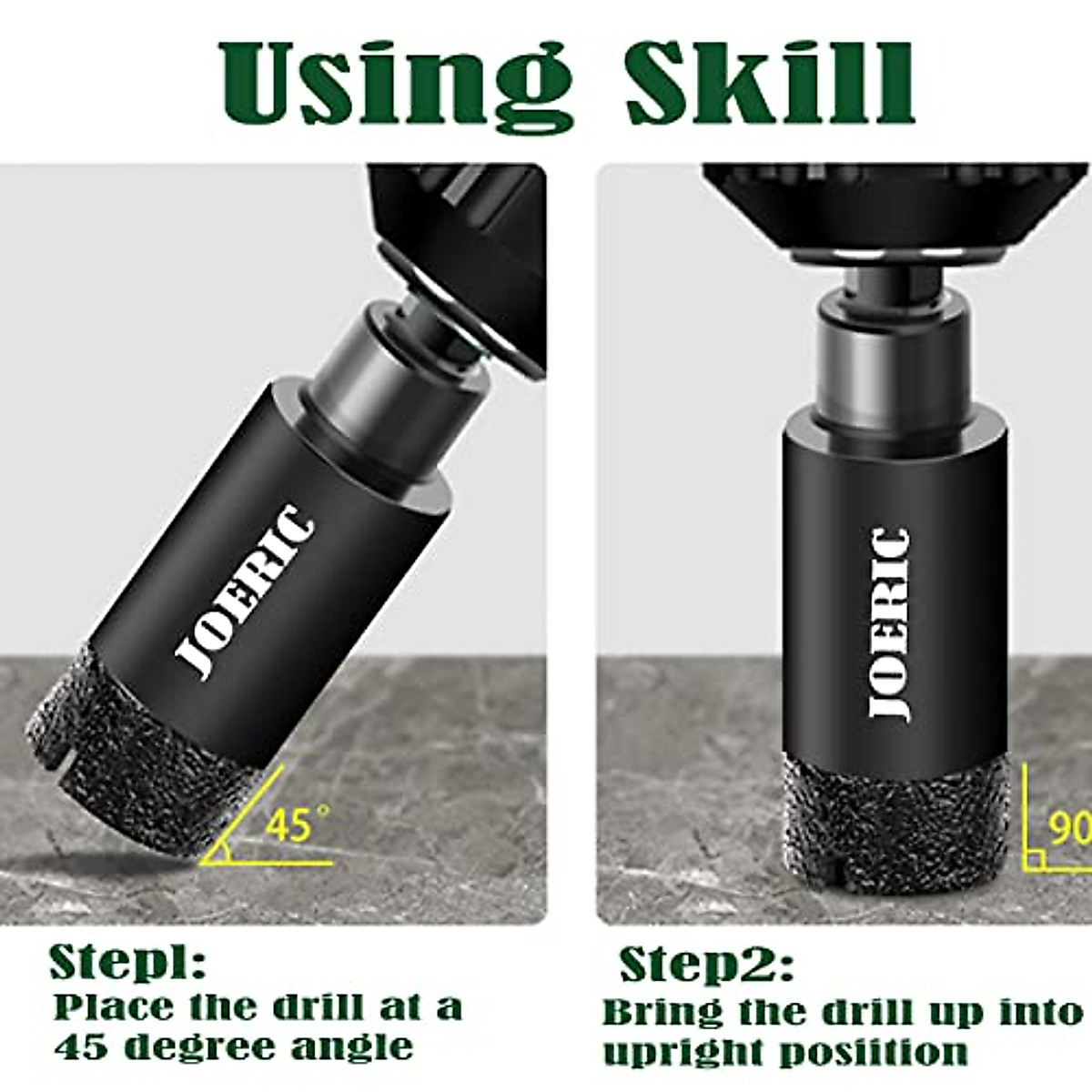 Using Skill

JOERIC

45°

JOERIC

90

Stepl:
Place the drill at a 45 degree angle

Step2:
Bring the drill up into upright posiition