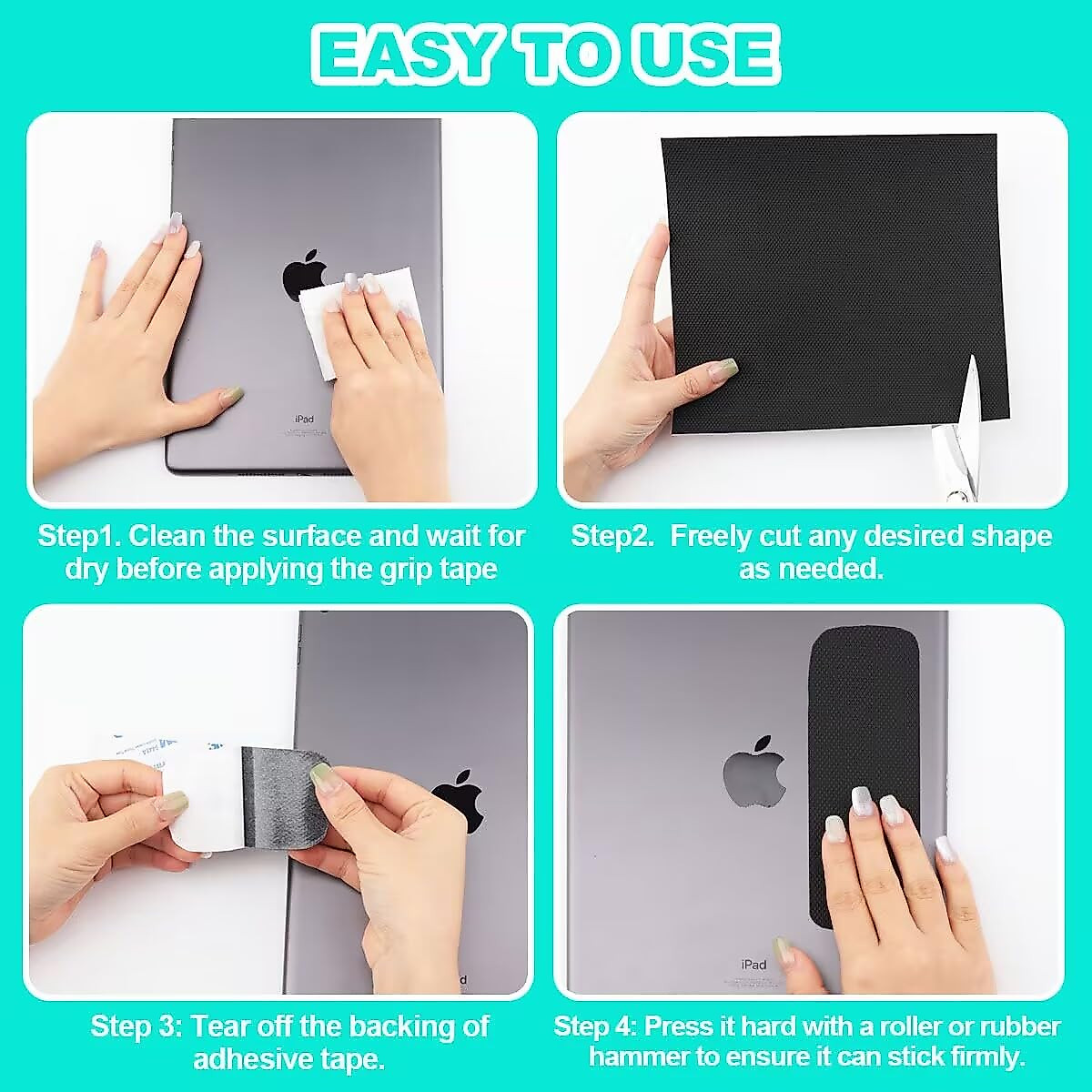 EASY TO USE

iPad

Step1. Clean the surface and wait for dry before applying the grip tape

Step2. Freely cut any desired shape as needed.

Step 3: Tear off the backing of adhesive tape.

iPad

Step 4: Press it hard with a roller or rubber hammer to ensure it can stick firmly.