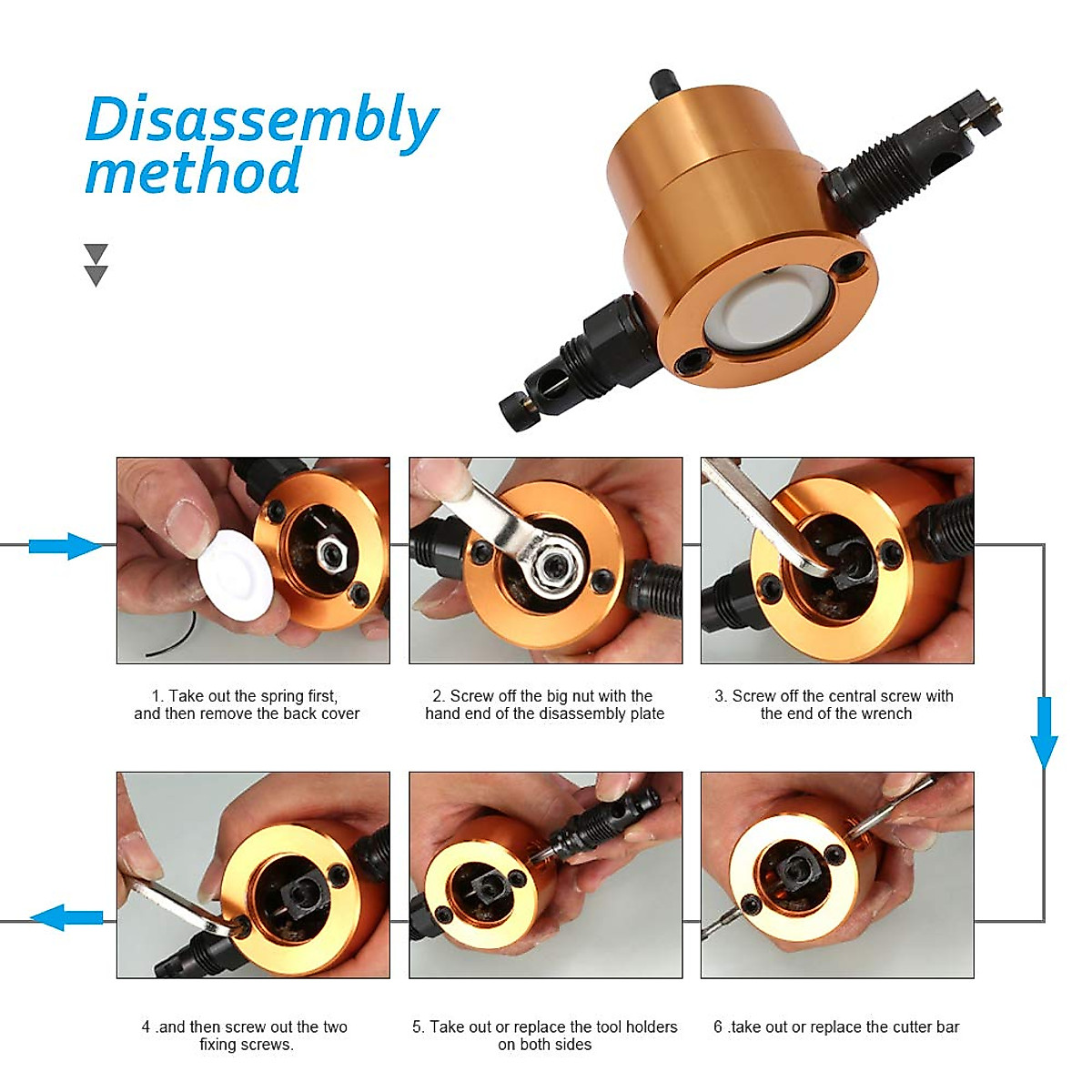 Disassembly method

1. Take out the spring first, and then remove the back cover

2. Screw off the big nut with the hand end of the disassembly plate

3. Screw off the central screw with the end of the wrench

4 .and then screw out the two fixing screws.

5. Take out or replace the tool holders on both sides

6 .take out or replace the cutter bar