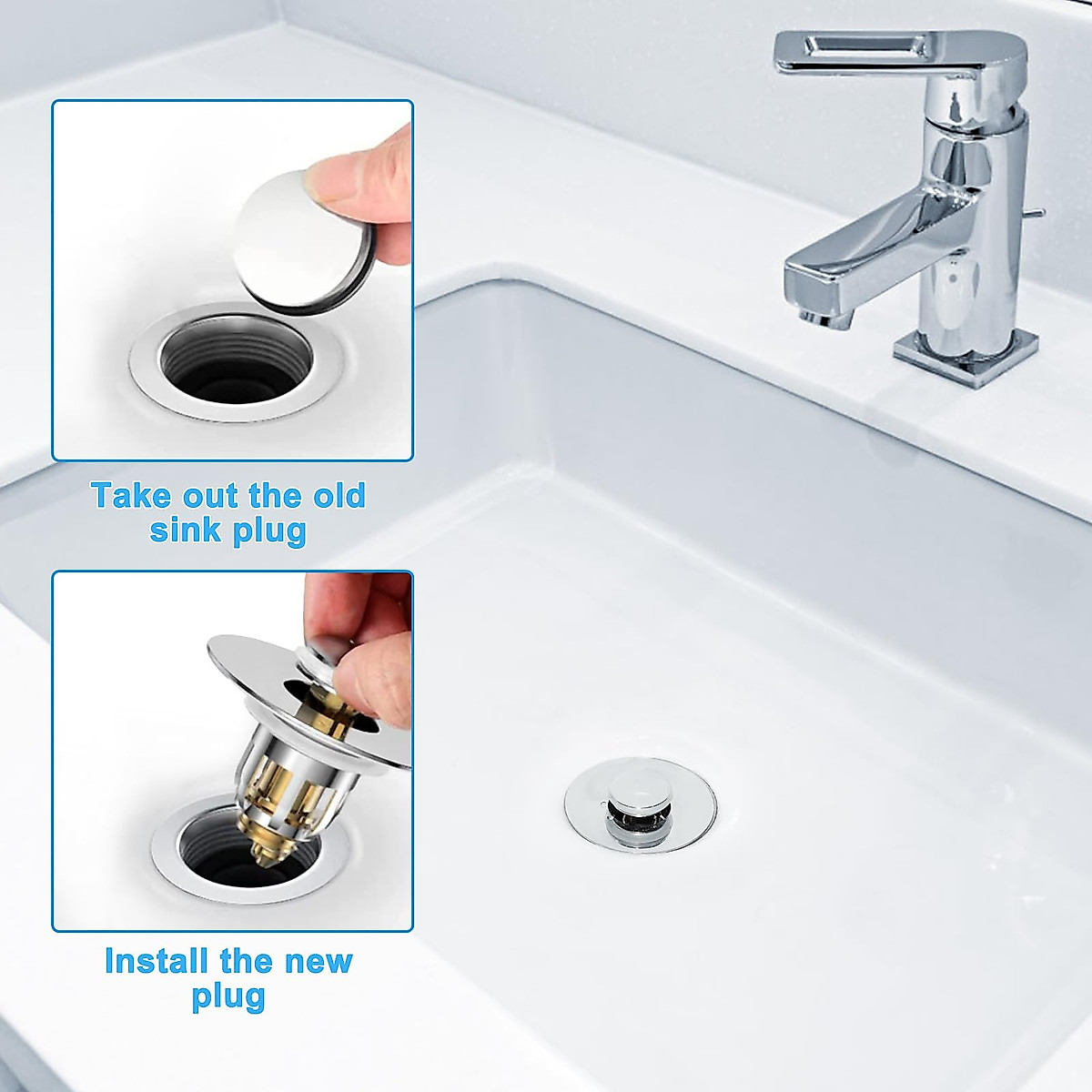 Take out the old sink plug

Install the new plug