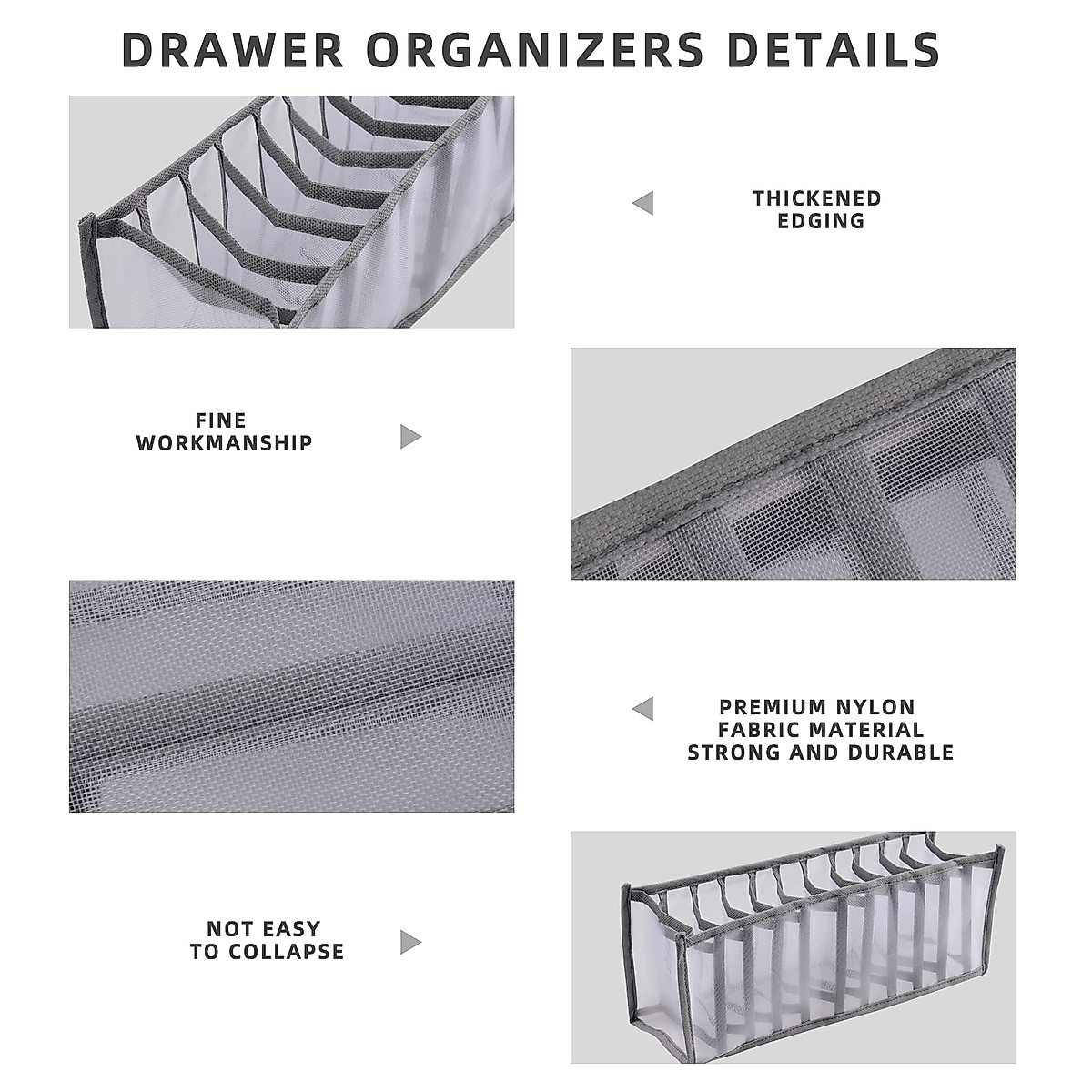 DRAWER ORGANIZERS DETAILS

THICKENED EDGING

FINE WORKMANSHIP

PREMIUM NYLON FABRIC MATERIAL STRONG AND DURABLE

NOT EASY TO COLLAPSE