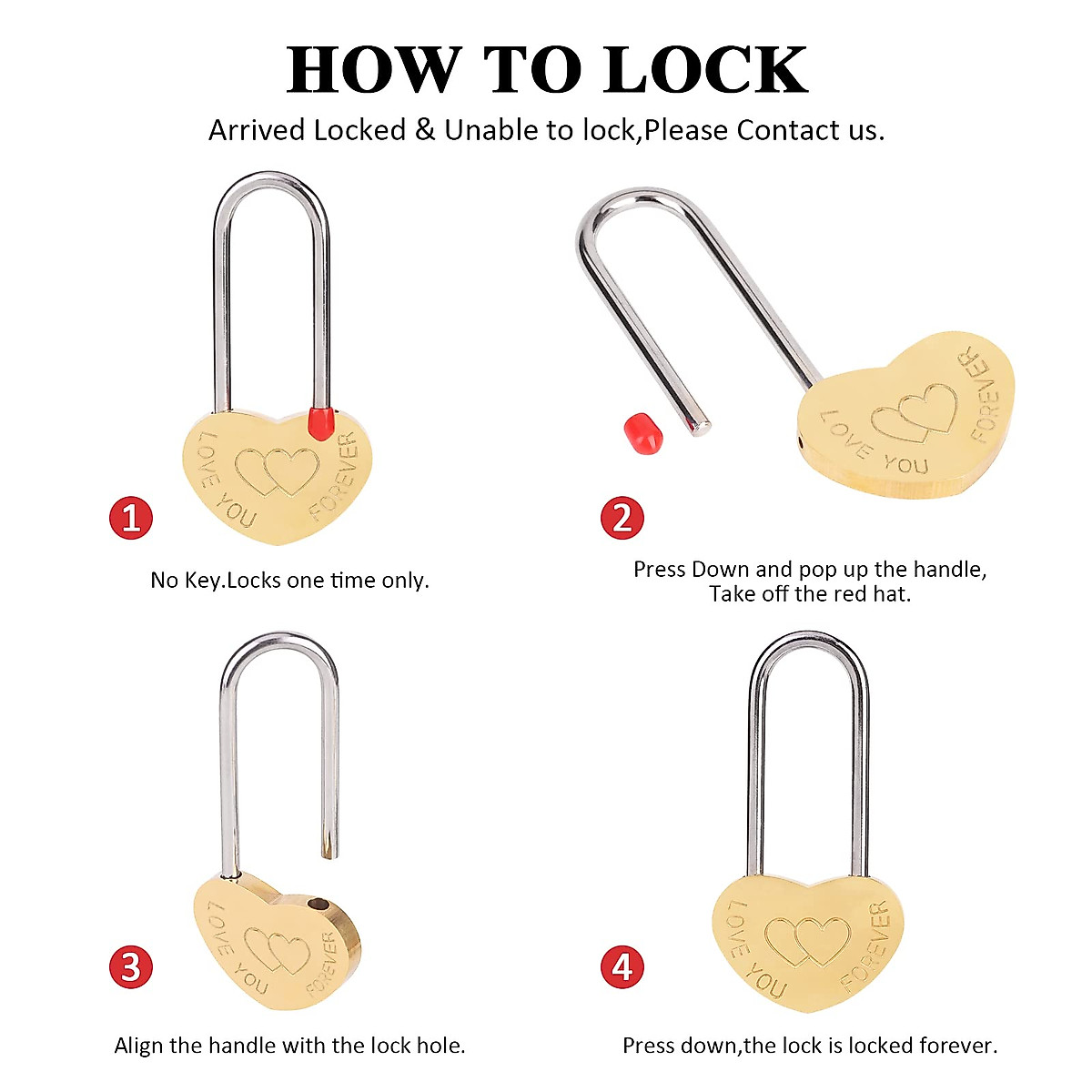 HOW TO LOCK

Arrived Locked & Unable to lock,Please Contact us.

LOVE YOU FOREVER

1

No Key.Locks one time only.

LOVE YOU FOREVER

2

Press Down and pop up the handle, Take off the red hat.

LOVE YOU FOREVER

3

Align the handle with the lock hole.

LOVE YOU FOREVER

4

Press down,the lock is locked forever.