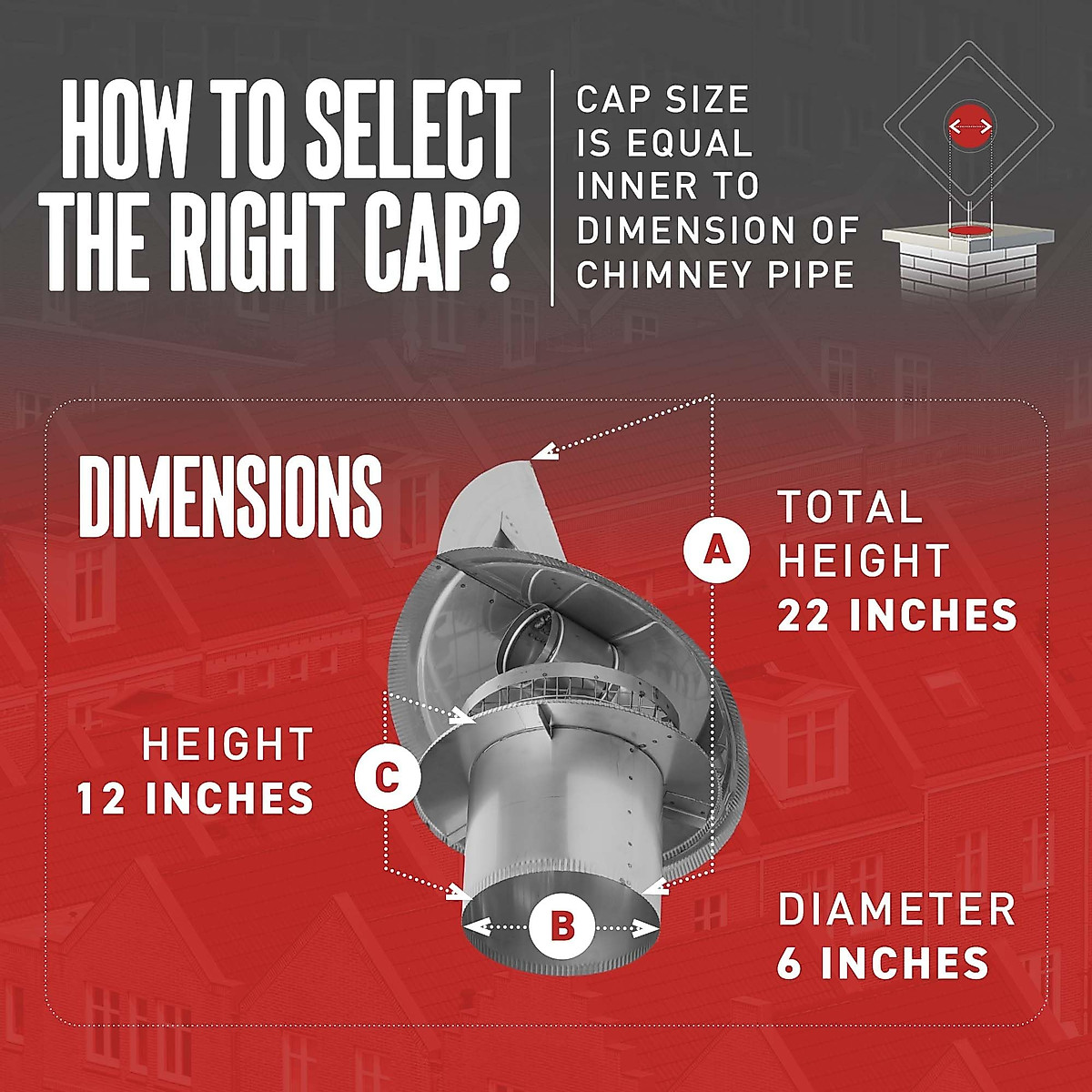 HOW TO SELECT THE RIGHT CAP?

CAP SIZE IS EQUAL INNER TO DIMENSION OF CHIMNEY PIPE

DIMENSIONS

A

TOTAL HEIGHT 22 INCHES

HEIGHT 12 INCHES

C

B

DIAMETER 6 INCHES