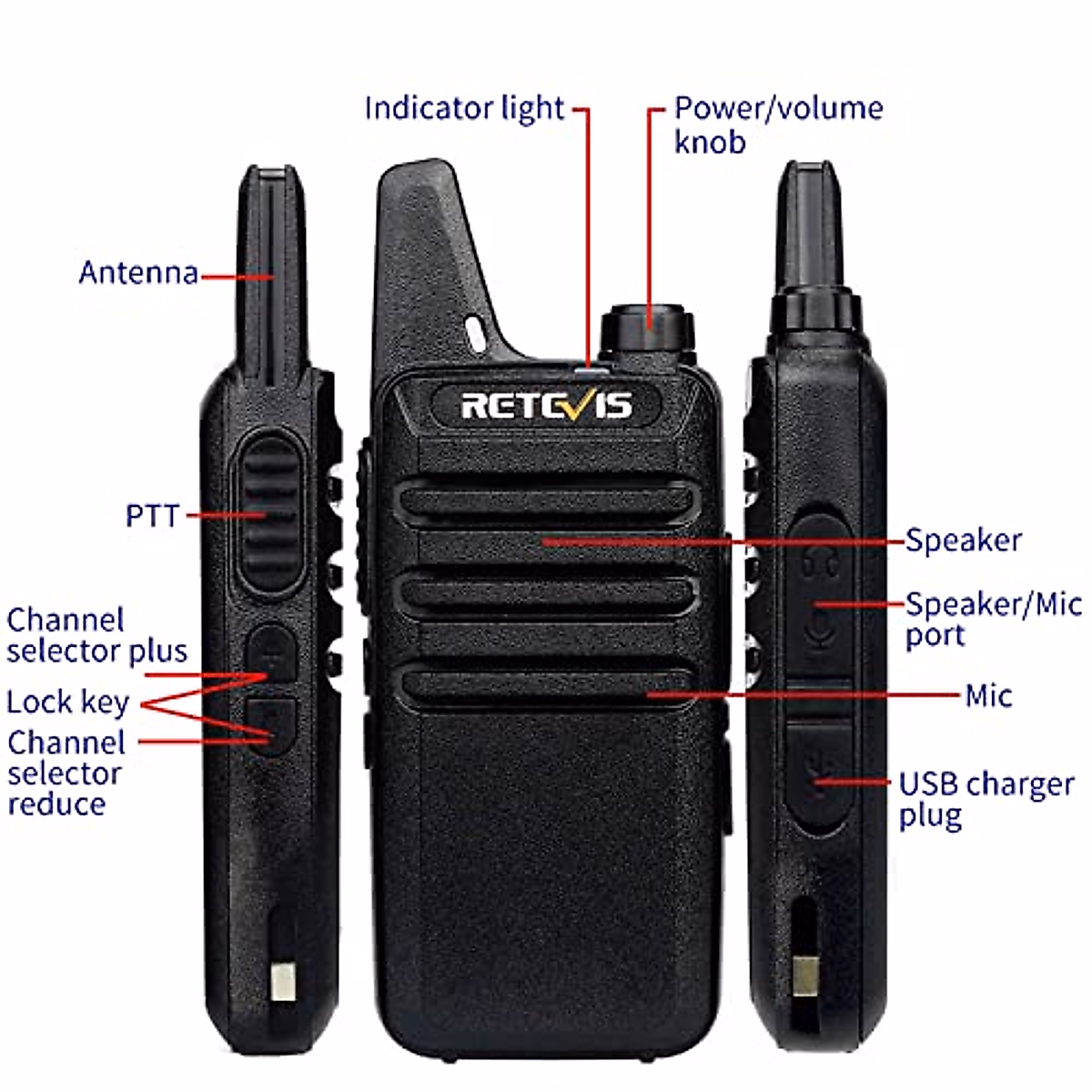 Indicator light

Power/volume knob

Antenna

RETEVIS

PTT

Speaker

Channel selector plus

Speaker/Mic port

Lock key

Mic

Channel selector reduce

USB charger plug