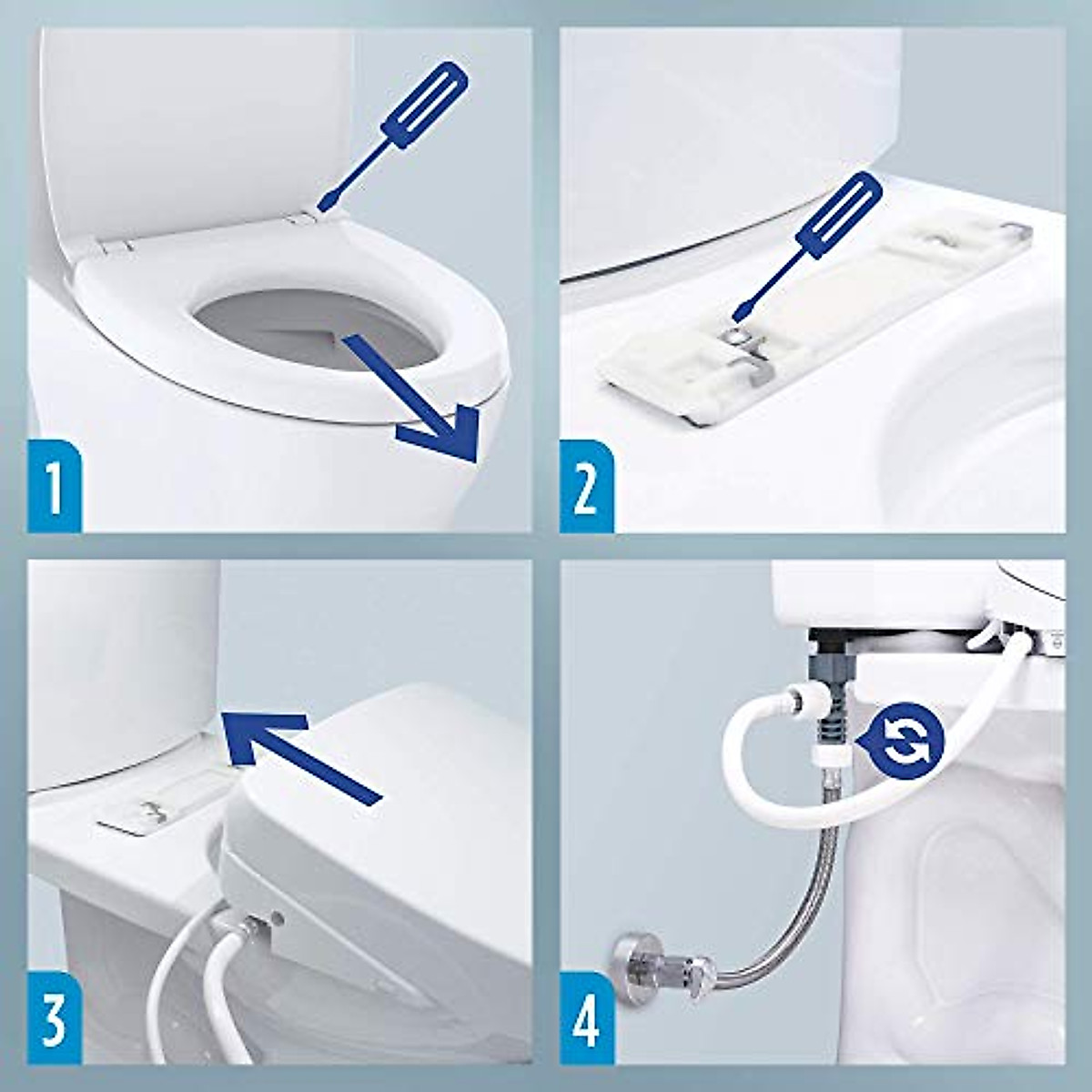 1

2

3

4