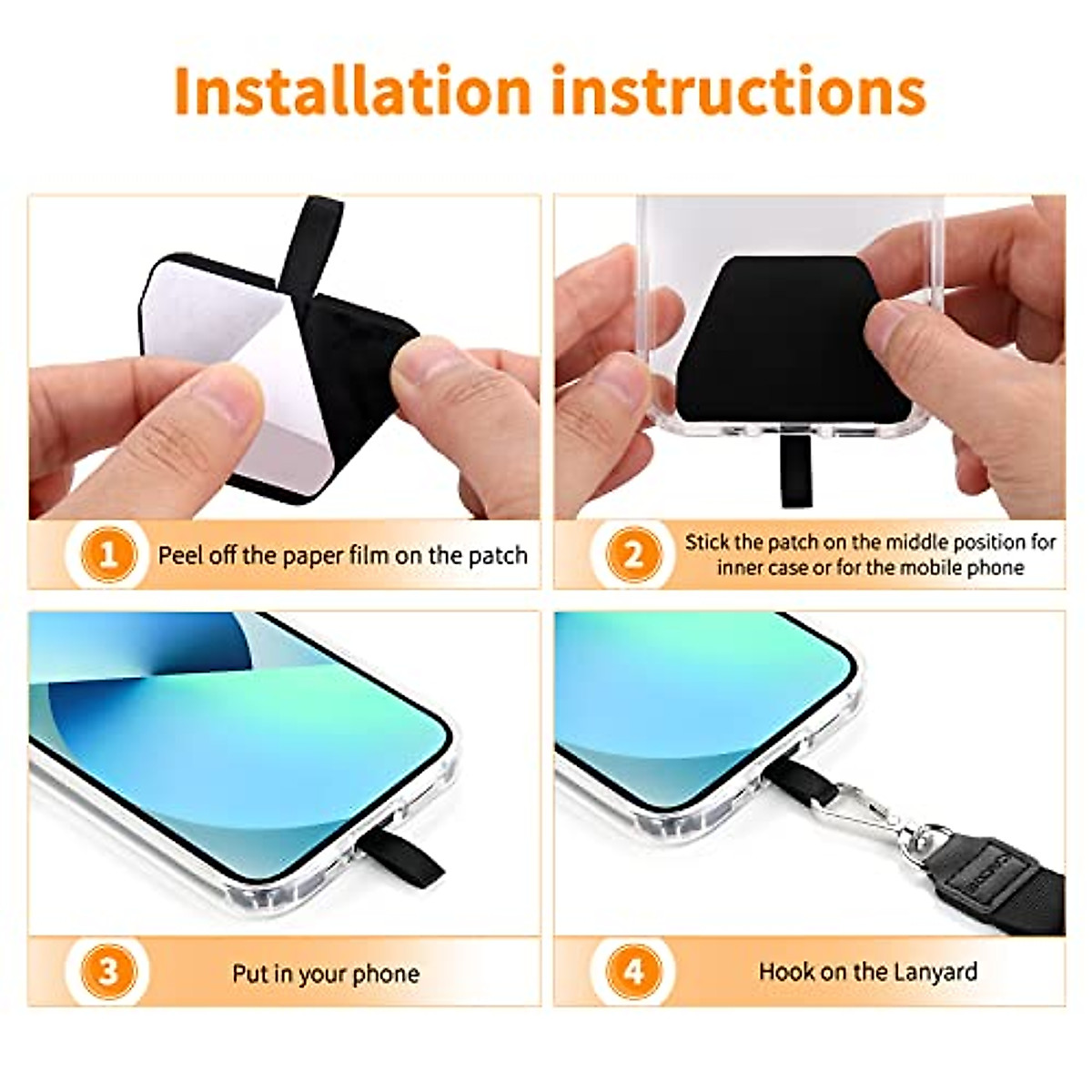 Installation instructions

1 Peel off the paper film on the patch

2 Stick the patch on the middle position for inner case or for the mobile phone

3 Put in your phone

4 Hook on the Lanyard