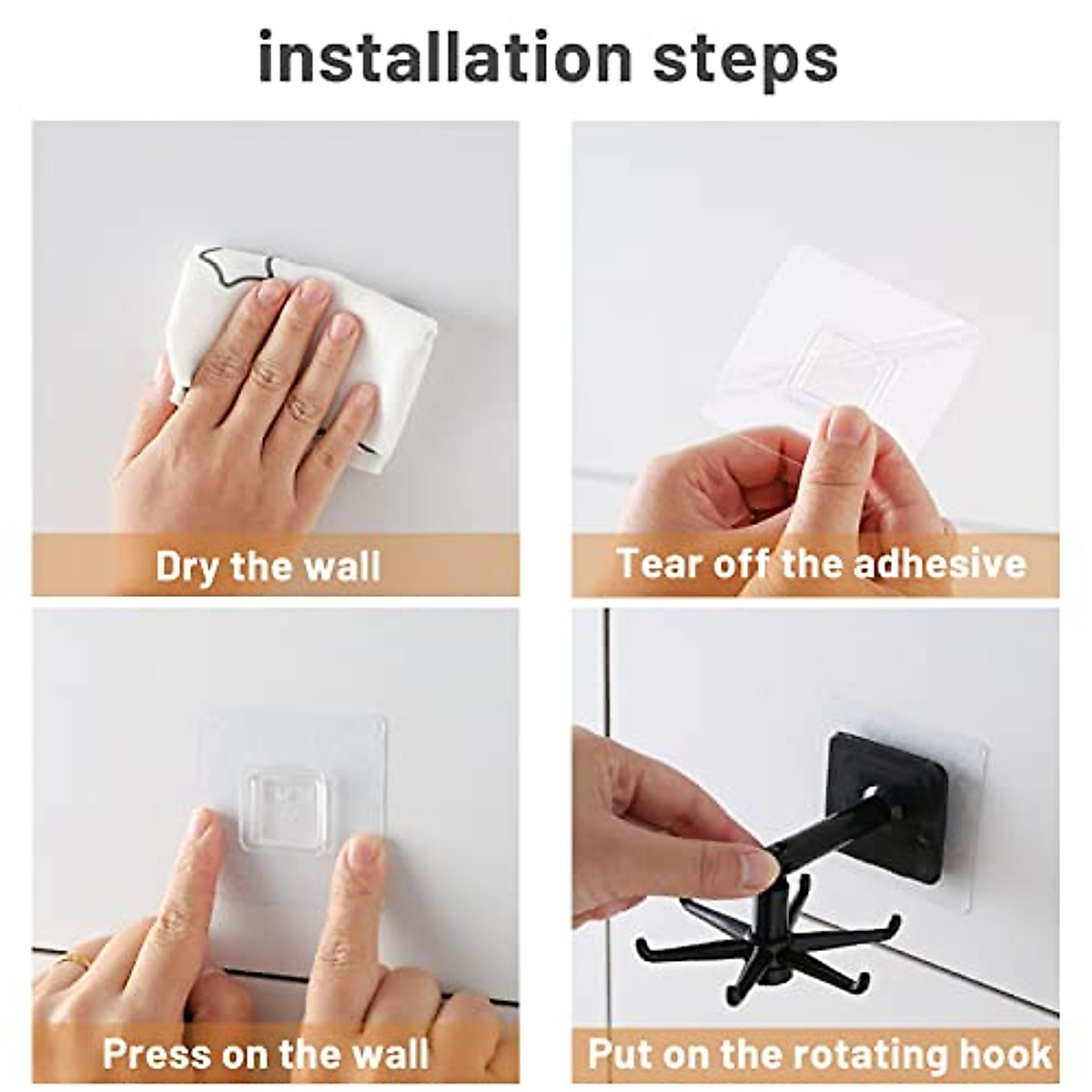 installation steps

Dry the wall

Tear off the adhesive

Press on the wall

Put on the rotating hook