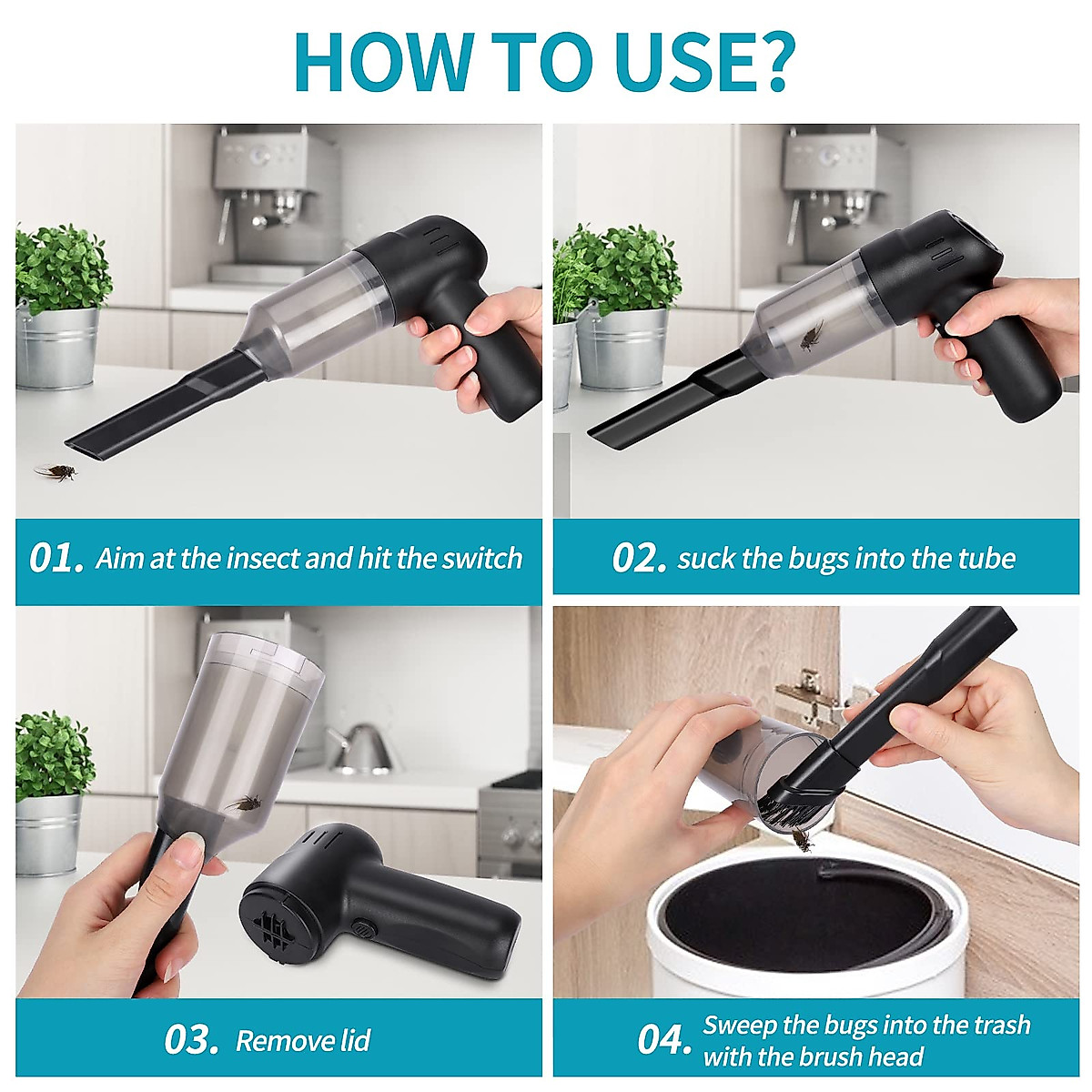 HOW TO USE?

01. Aim at the insect and hit the switch

02. suck the bugs into the tube

03. Remove lid

04. Sweep the bugs into the trash with the brush head