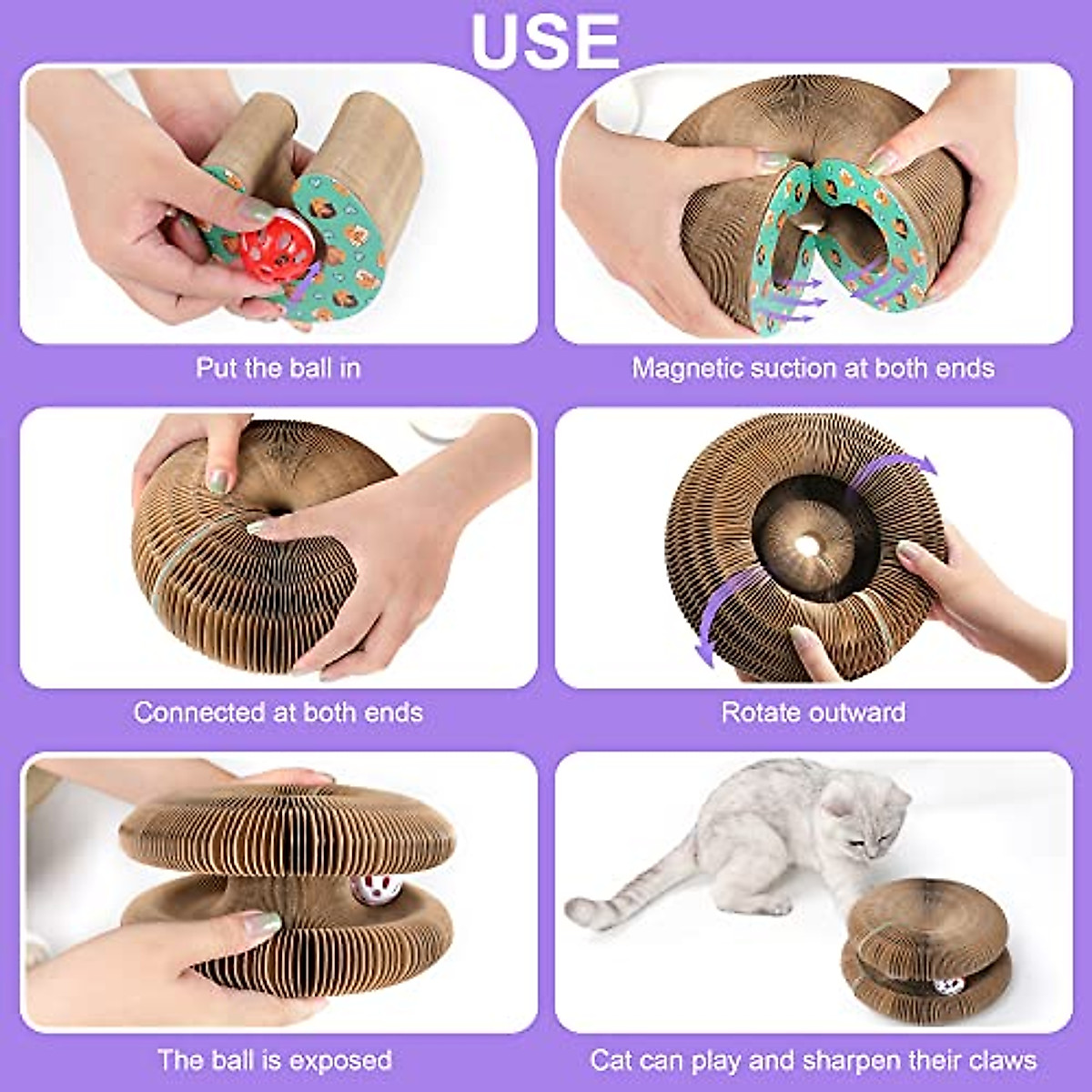 USE

Put the ball in

Magnetic suction at both ends

Connected at both ends

Rotate outward

The ball is exposed

Cat can play and sharpen their claws