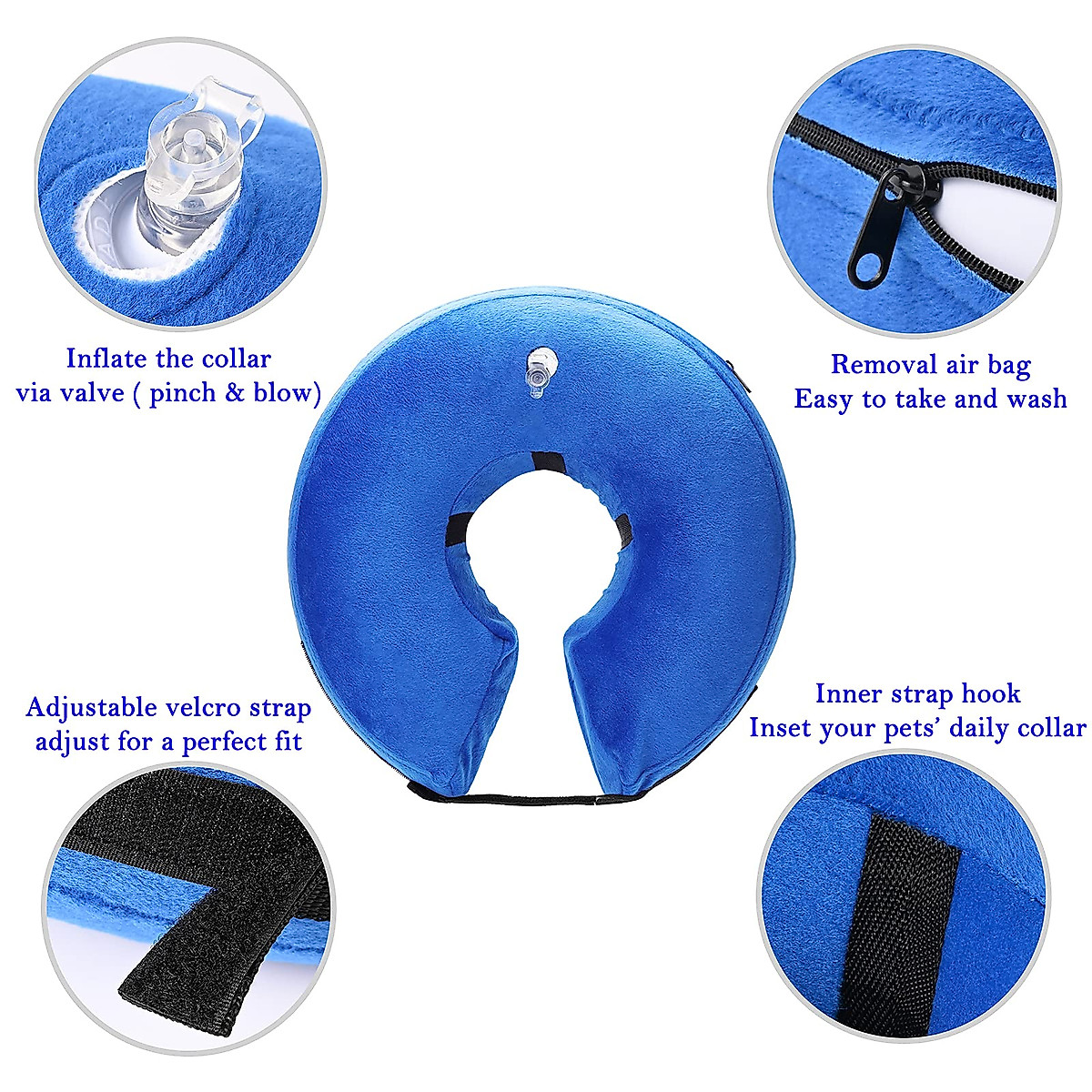 Inflate the collar
via valve ( pinch & blow)

Removal air bag
Easy to take and wash

Adjustable velcro strap
adjust for a perfect fit

Inner strap hook
Inset your pets' daily collar