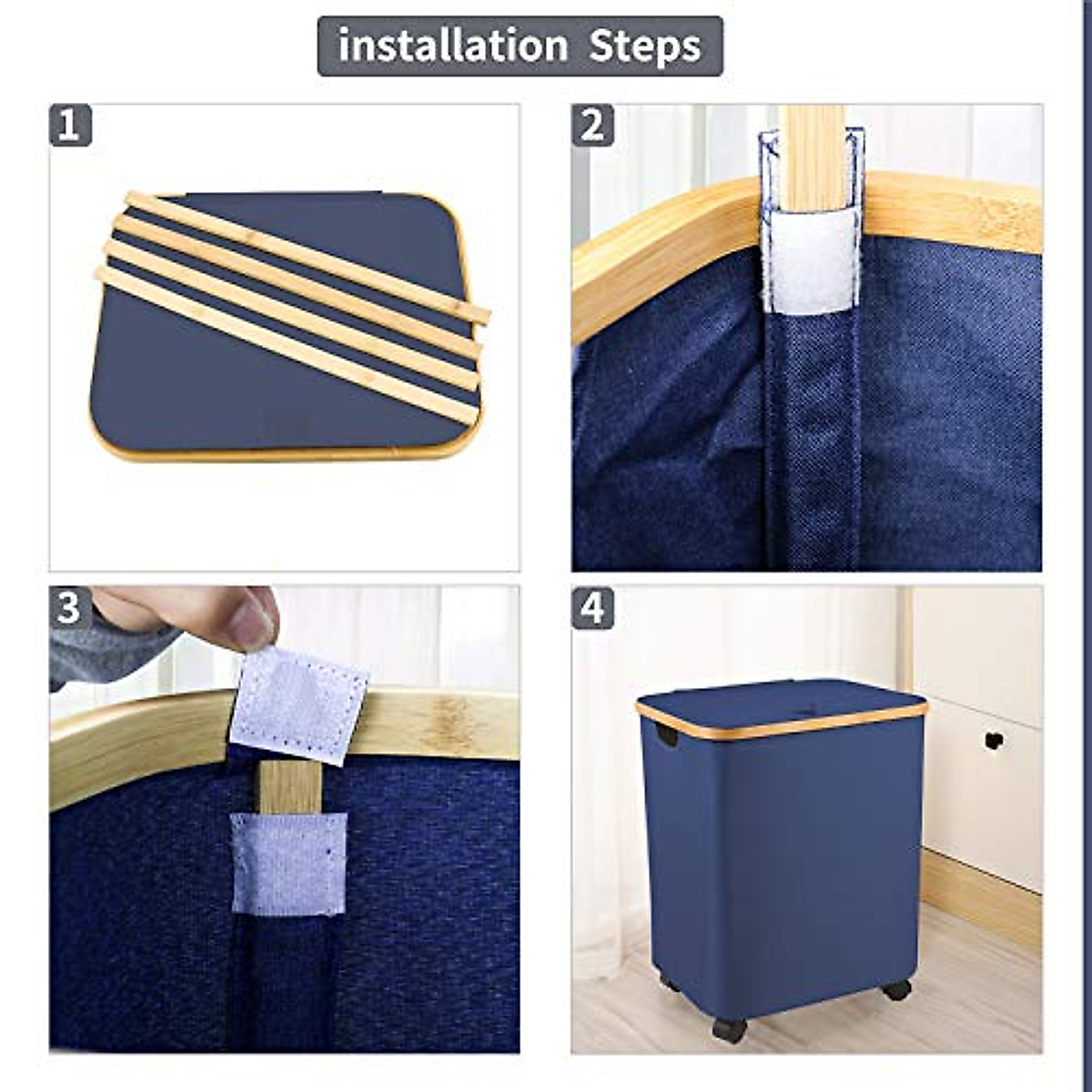 installation Steps

1

2

3

4