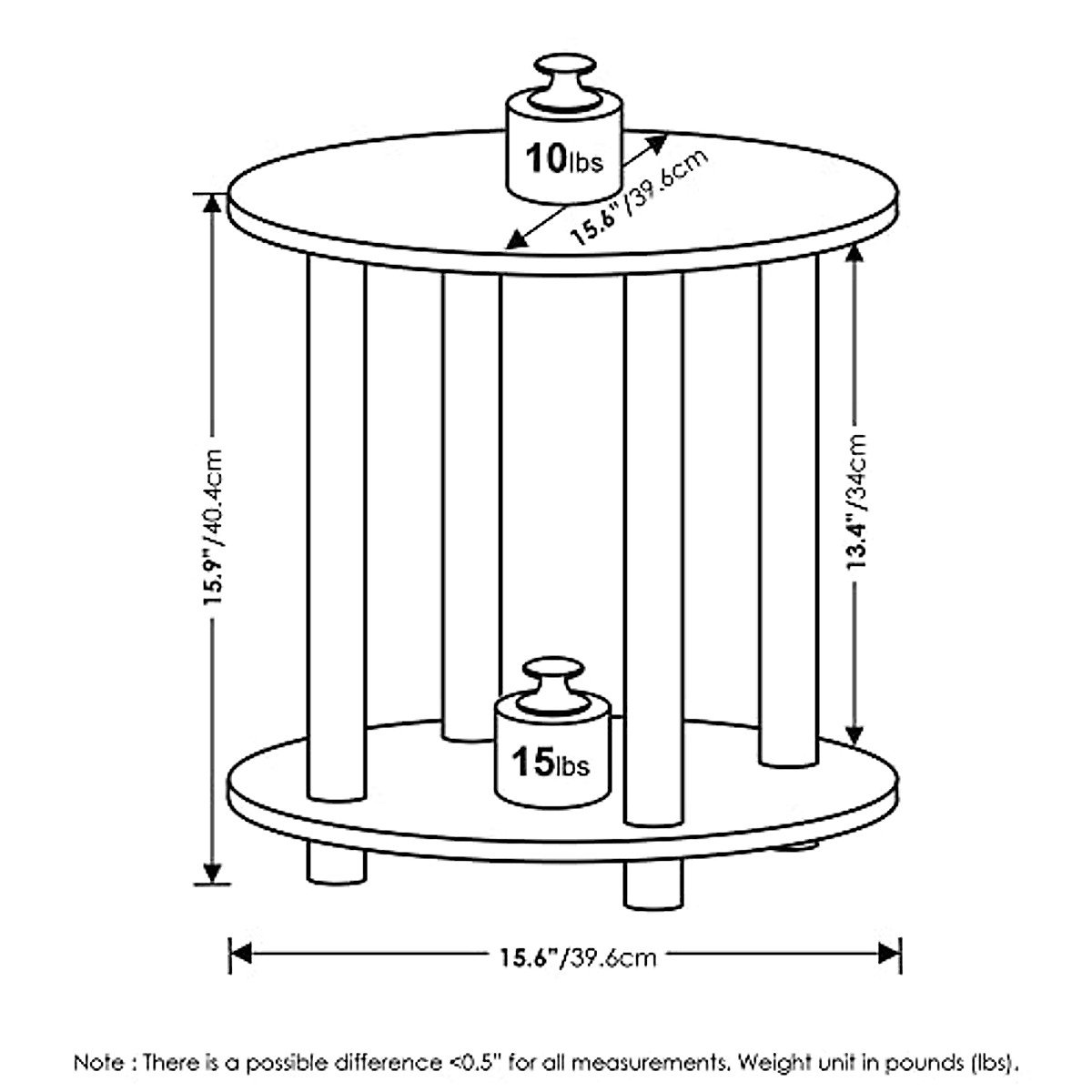 10lbs

15.6"/39.6cm

15.9"/40.4cm

13.4"/34cm

15lbs

15.6"/39.6cm

Note : There is a possible difference <0.5" for all measurements. Weight unit in pounds (lbs).