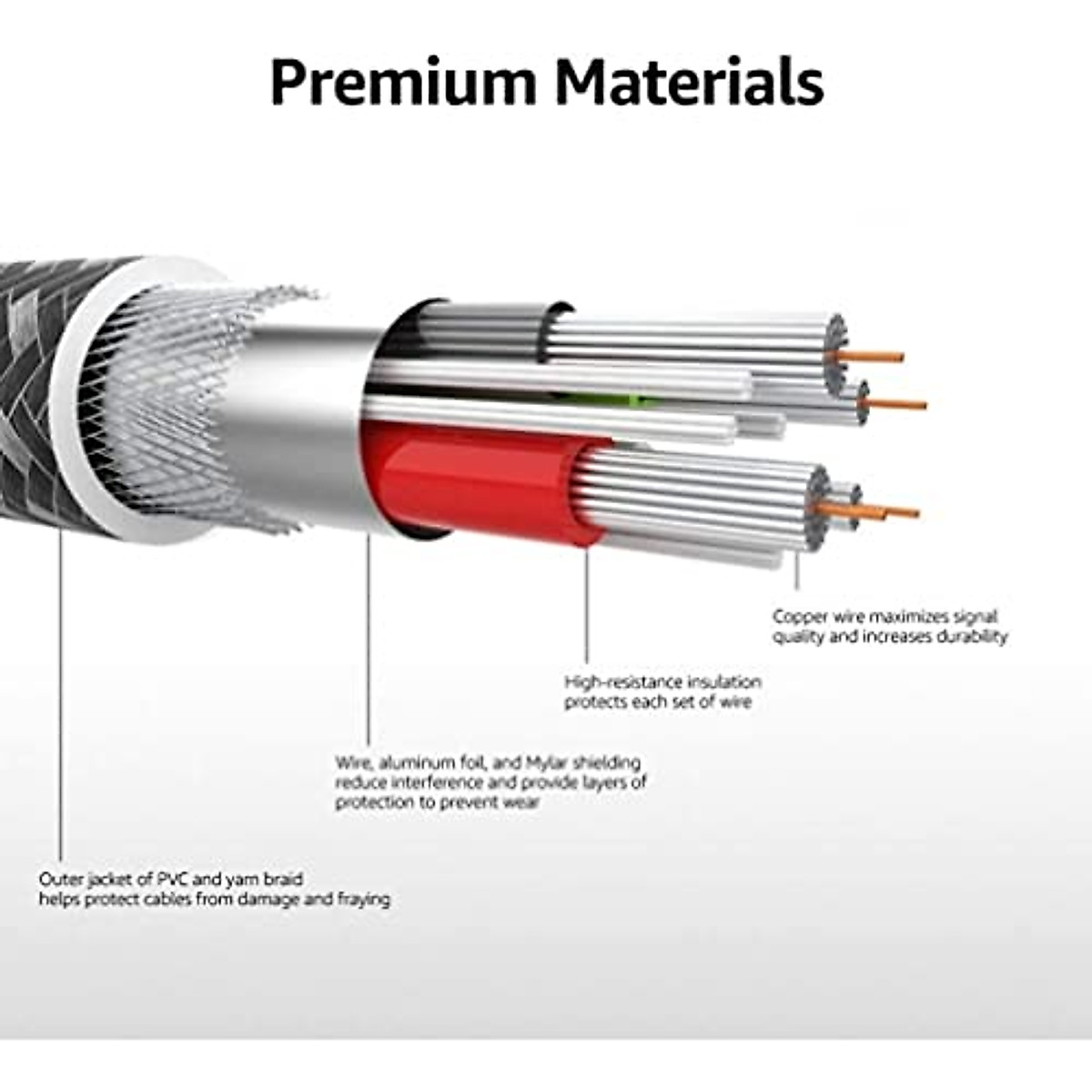 Premium Materials

Copper wire maximizes signal quality and increases durability

High-resistance insulation protects each set of wire

Wire, aluminum foil, and Mylar shielding reduce interference and provide layers of protection to prevent wear

Outer jacket of PVC and yarn braid helps protect cables from damage and fraying