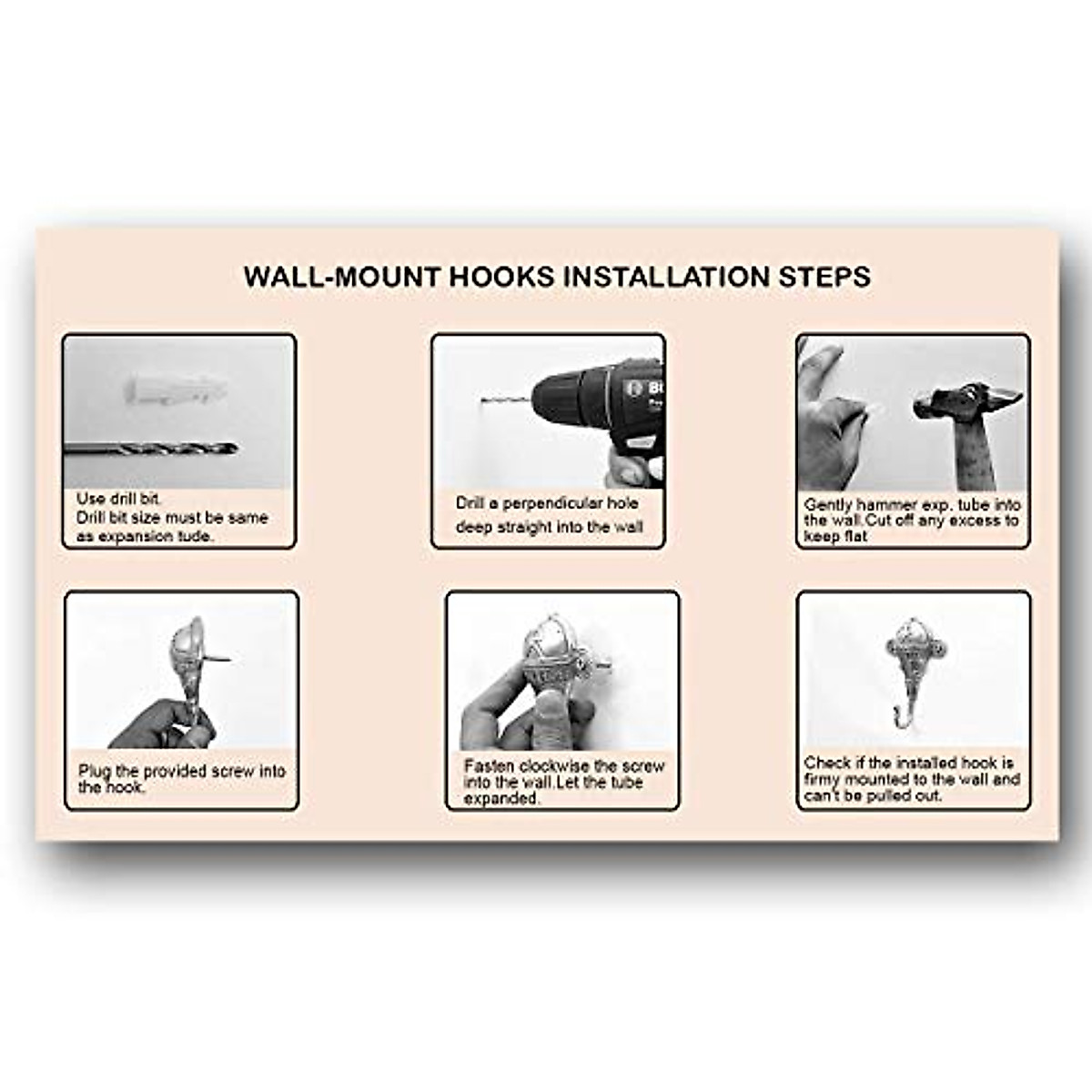 WALL-MOUNT HOOKS INSTALLATION STEPS

Use drill bit.
Drill bit size must be same as expansion tude.

Drill a perpendicular hole deep straight into the wall

Gently hammer exp. tube into the wall.Cut off any excess to keep flat

Plug the provided screw into the hook.

Fasten clockwise the screw into the wall.Let the tube expanded.

Check if the installed hook is firmy mounted to the wall and can't be pulled out.