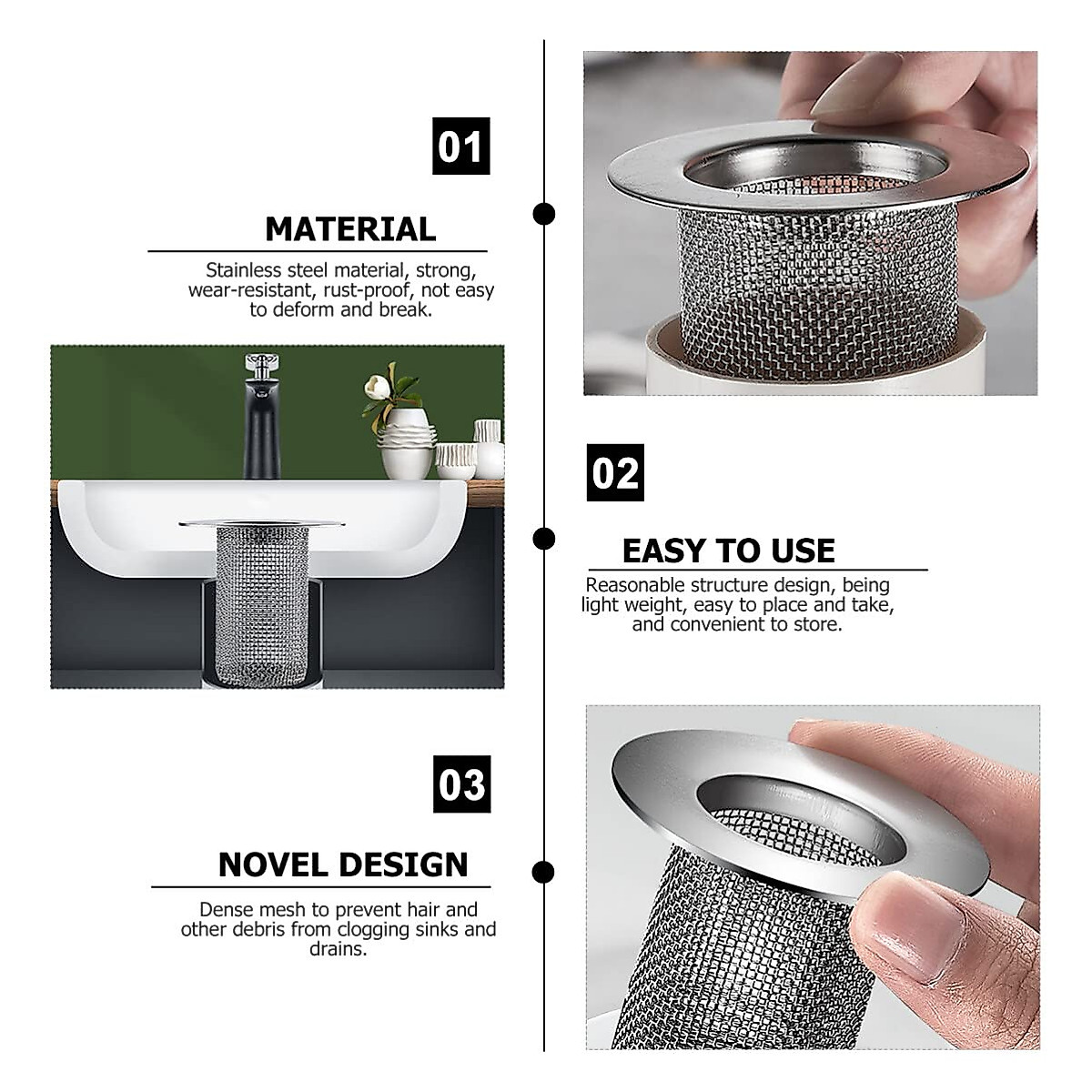 01

MATERIAL

Stainless steel material, strong, wear-resistant, rust-proof, not easy to deform and break.

02

EASY TO USE

Reasonable structure design, being light weight, easy to place and take, and convenient to store.

03

NOVEL DESIGN

Dense mesh to prevent hair and other debris from clogging sinks and drains.