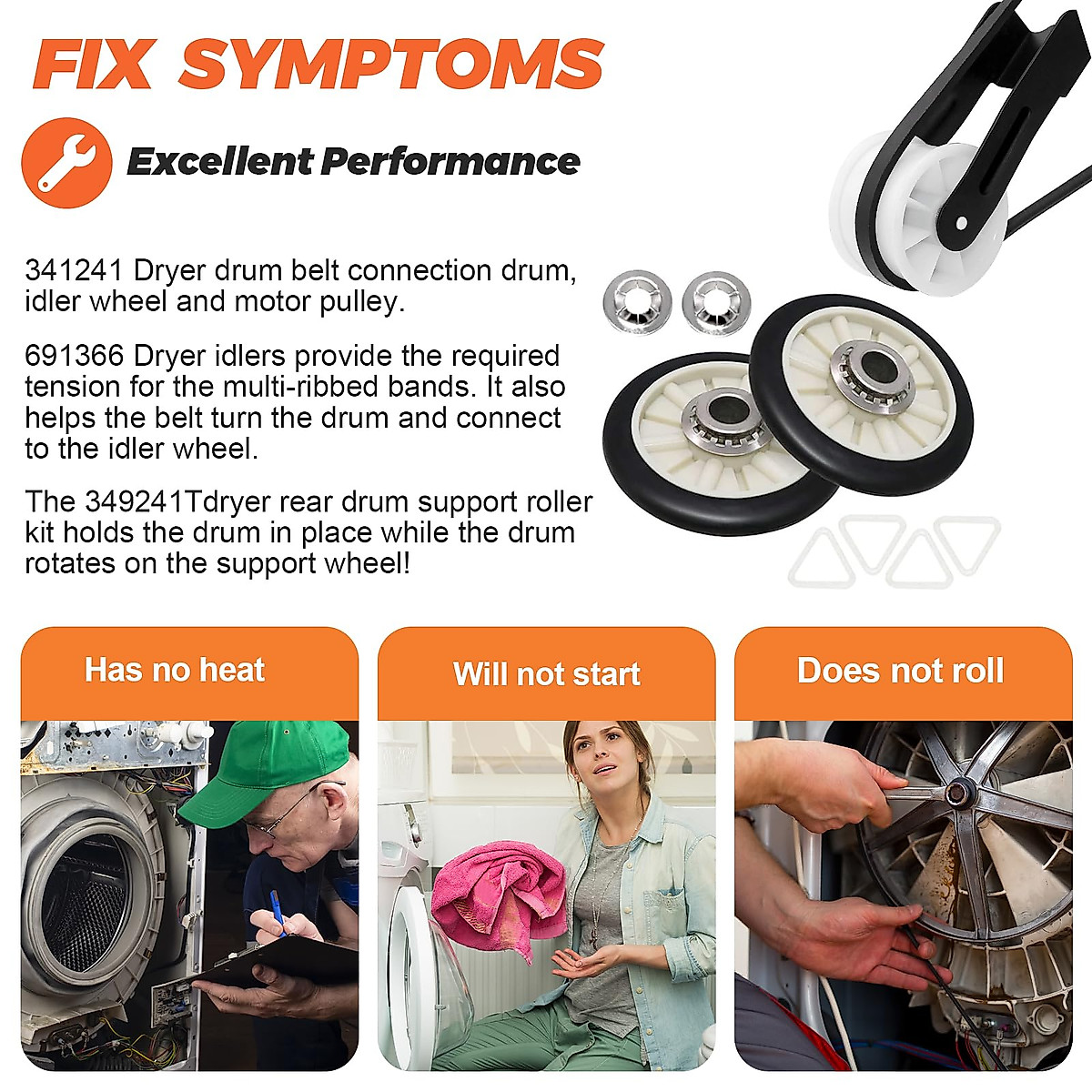 FIX SYMPTOMS

Excellent Performance

341241 Dryer drum belt connection drum, idler wheel and motor pulley.

691366 Dryer idlers provide the required tension for the multi-ribbed bands. It also helps the belt turn the drum and connect to the idler wheel.

The 349241Tdryer rear drum support roller kit holds the drum in place while the drum rotates on the support wheel!

Has no heat

Will not start

Does not roll