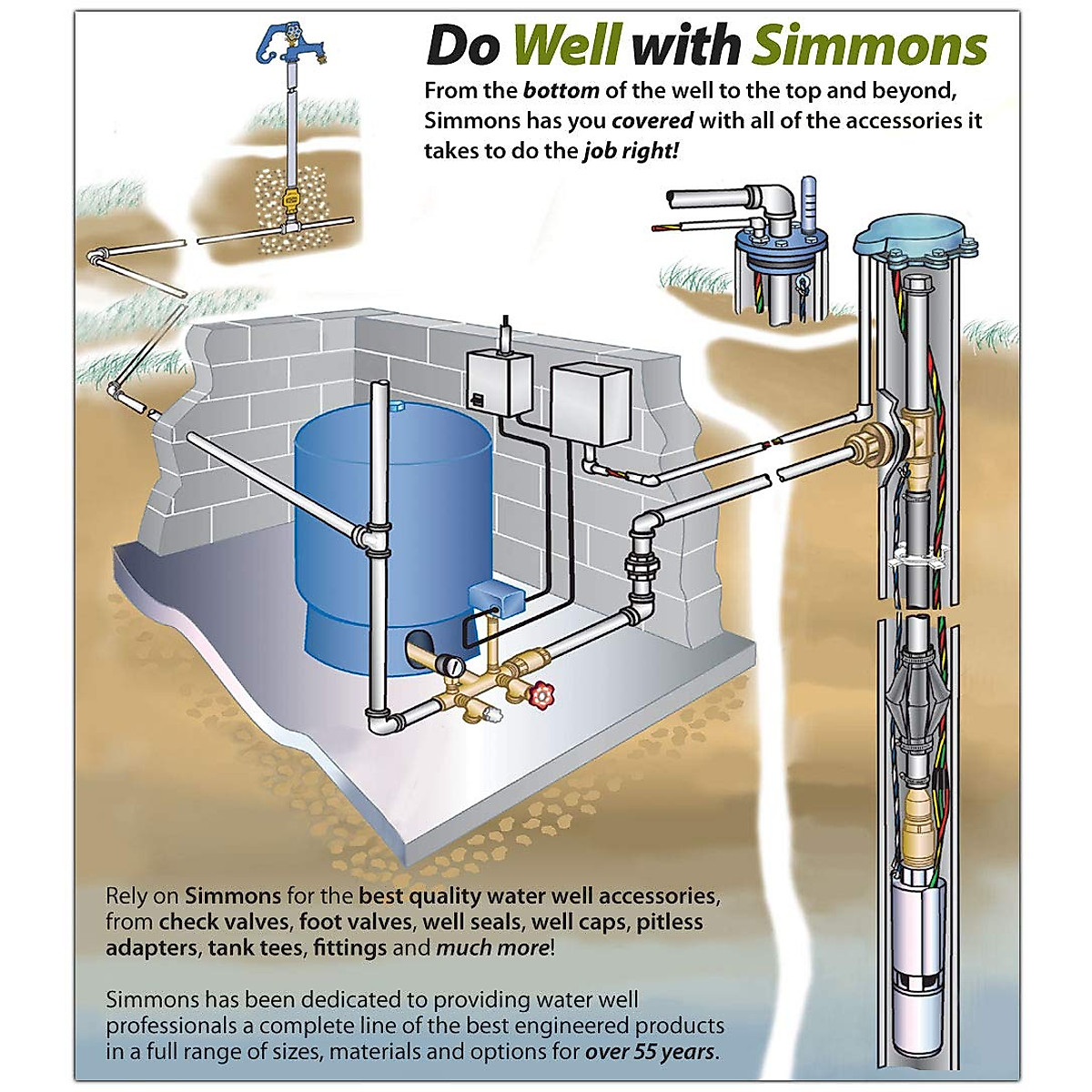 Do Well with Simmons

From the bottom of the well to the top and beyond, Simmons has you covered with all of the accessories it takes to do the job right!

Rely on Simmons for the best quality water well accessories, from check valves, foot valves, well seals, well caps, pitless adapters, tank tees, fittings and much more!

Simmons has been dedicated to providing water well professionals a complete line of the best engineered products in a full range of sizes, materials and options for over 55 years.