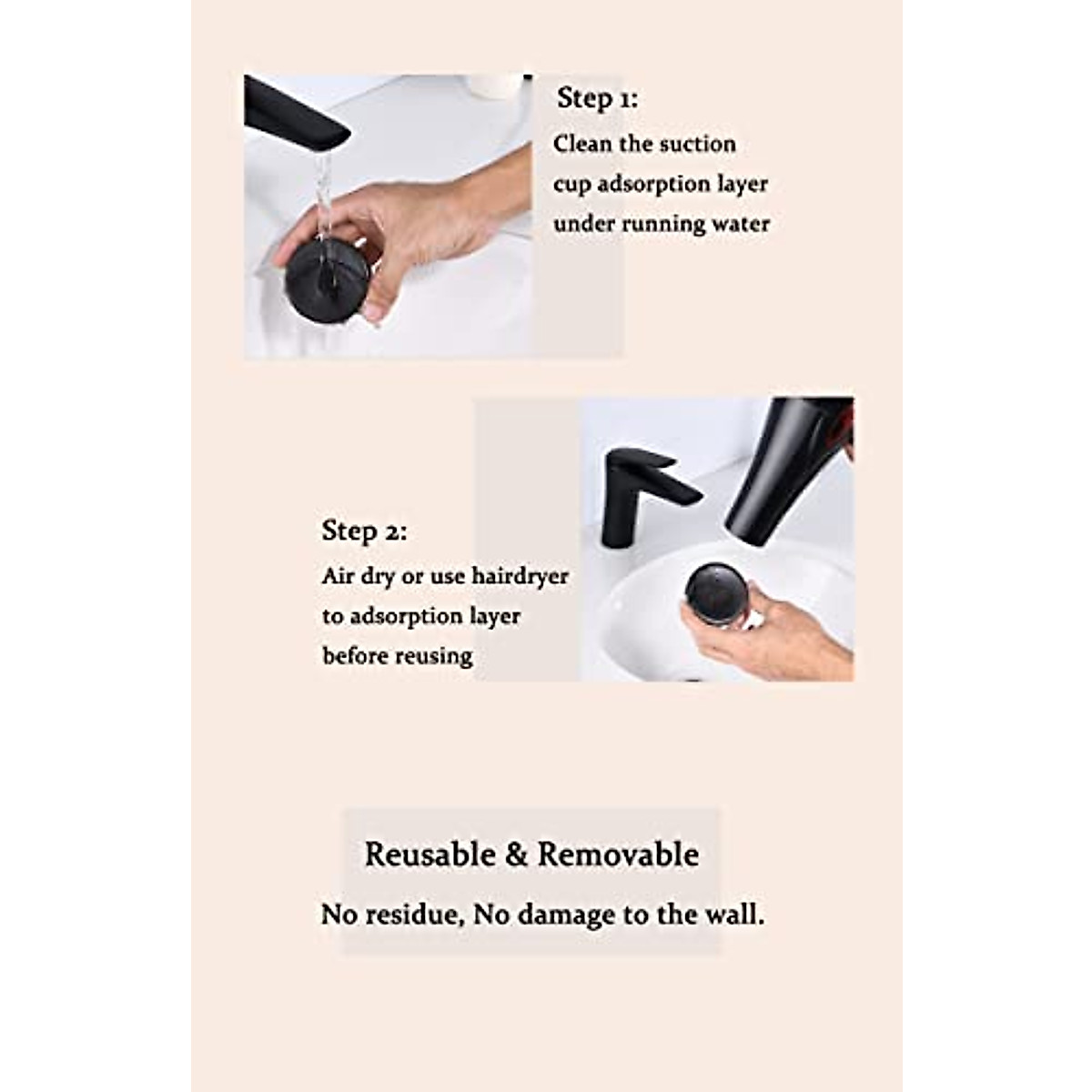 Step 1:
Clean the suction cup adsorption layer under running water

Step 2:
Air dry or use hairdryer to adsorption layer before reusing

Reusable & Removable

No residue, No damage to the wall.