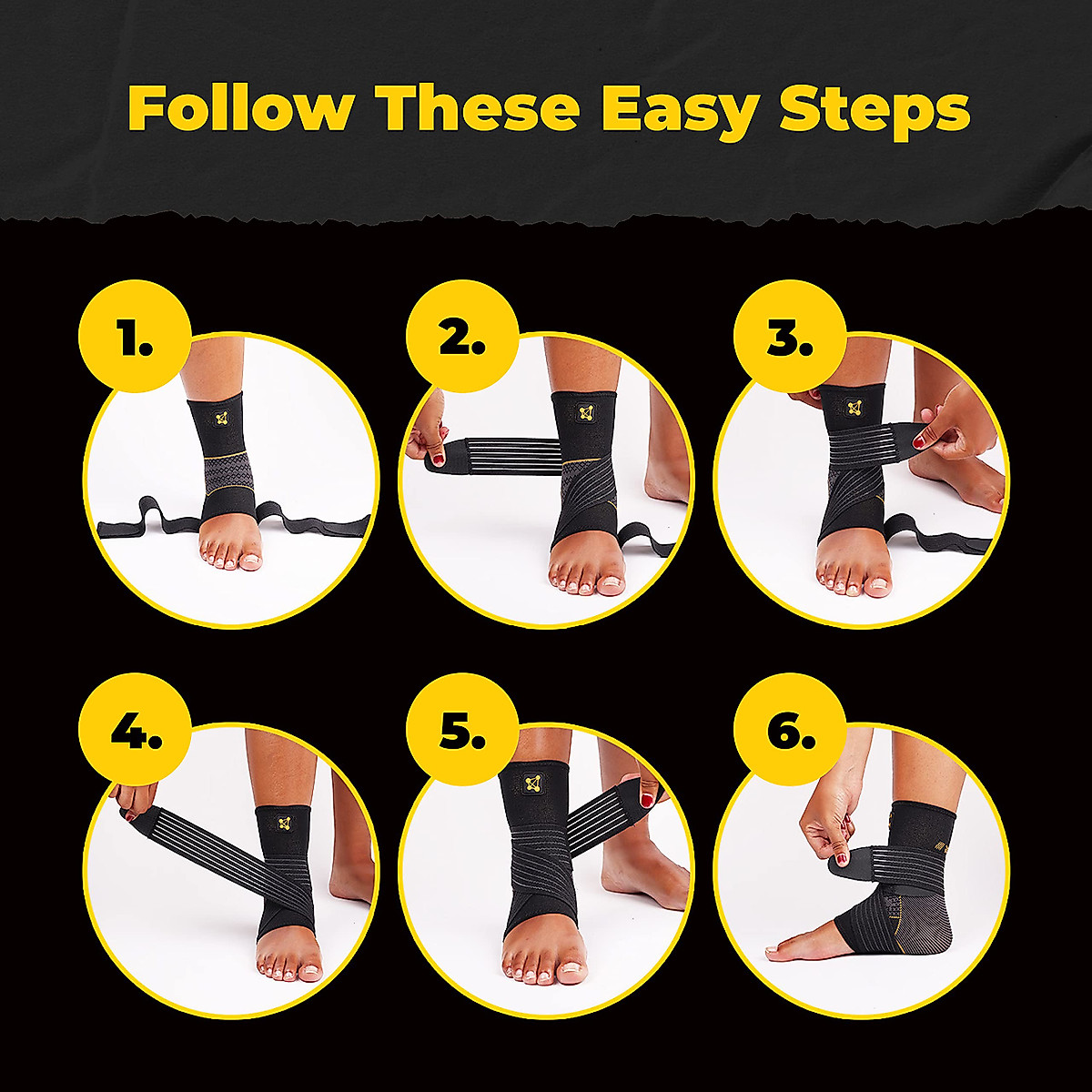 Follow These Easy Steps

1.

2.

3.

4.

5.

6.