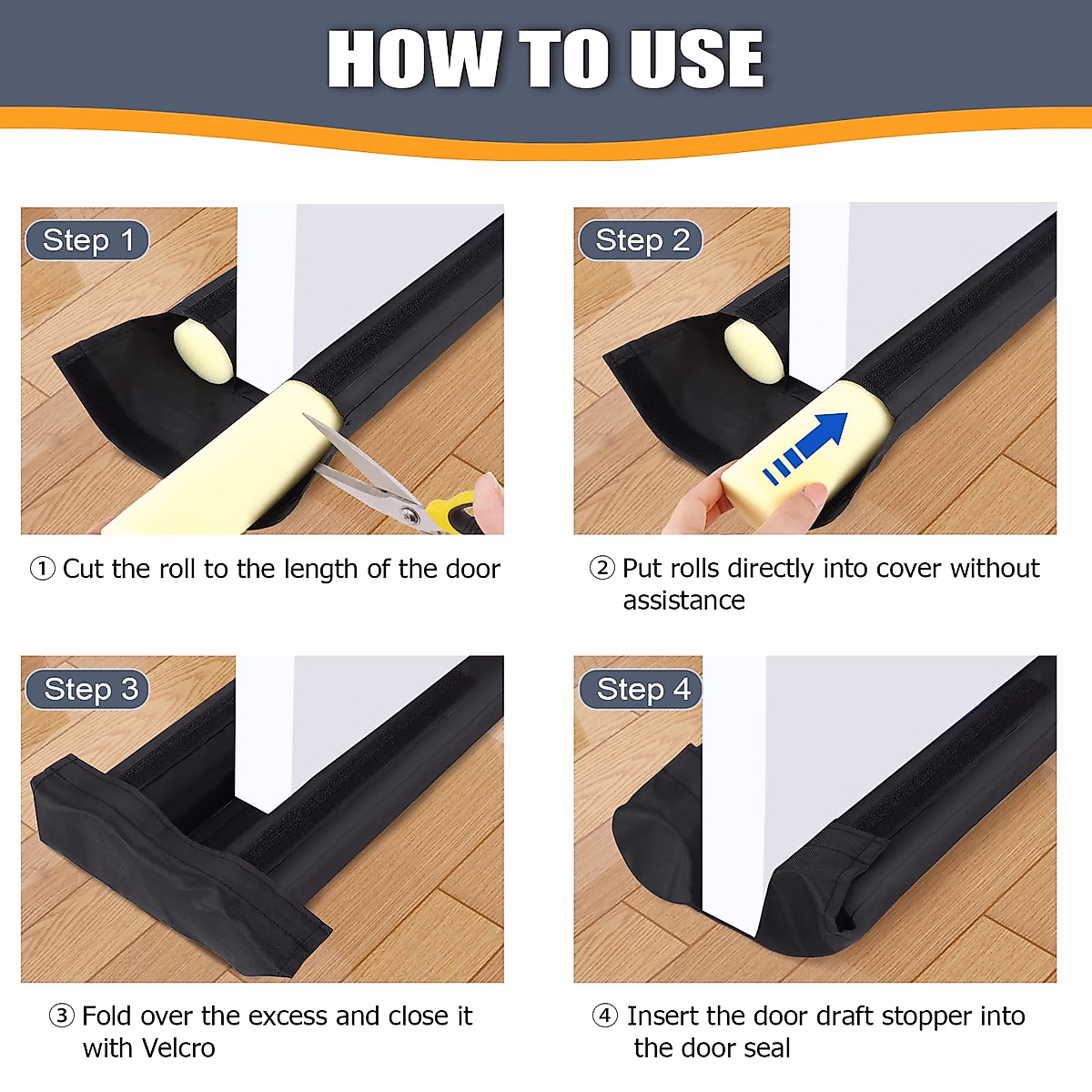 HOW TO USE

Step 1

① Cut the roll to the length of the door

Step 2

② Put rolls directly into cover without assistance

Step 3

③ Fold over the excess and close it with Velcro

Step 4

④ Insert the door draft stopper into the door seal