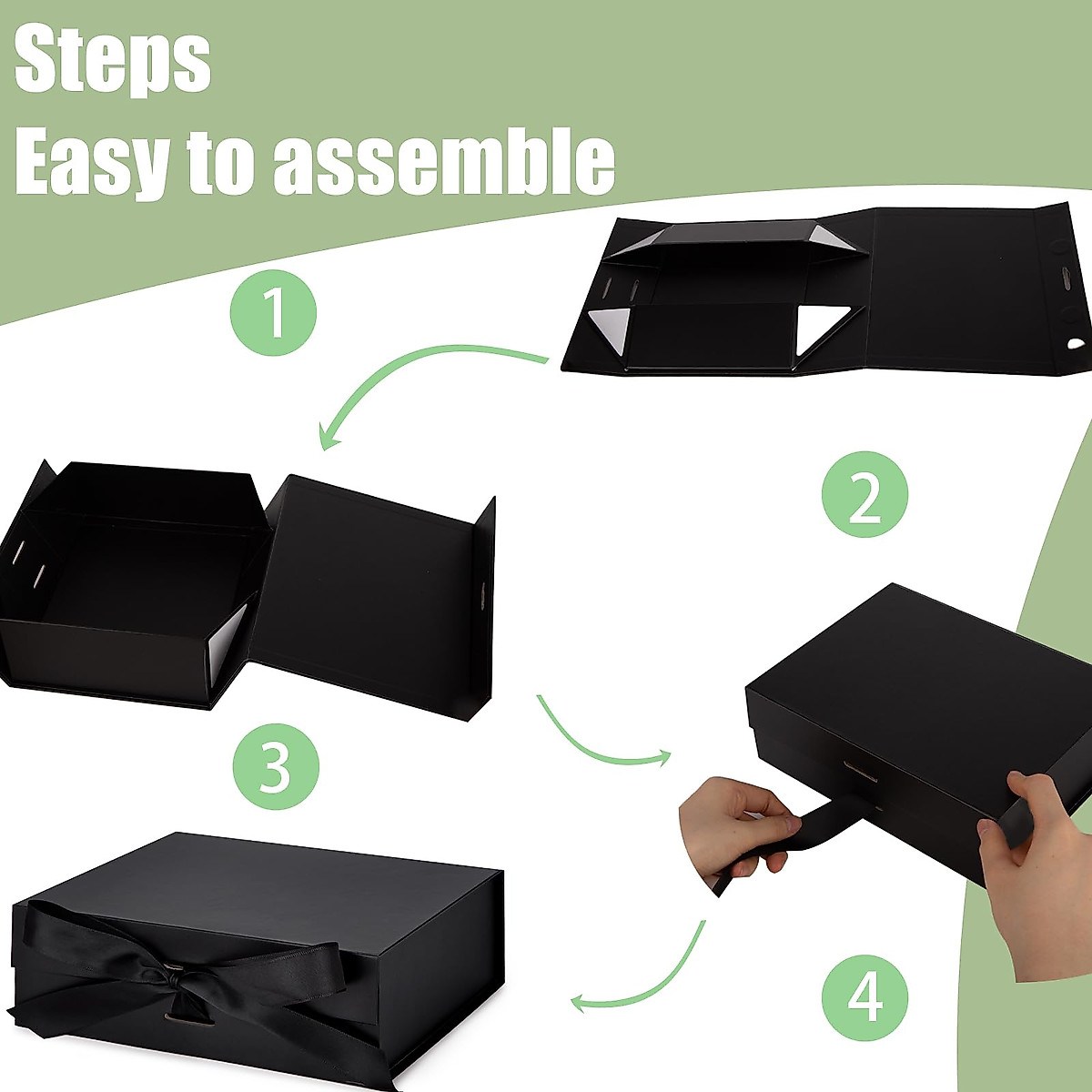 Steps
Easy to assemble

1

2

3

4