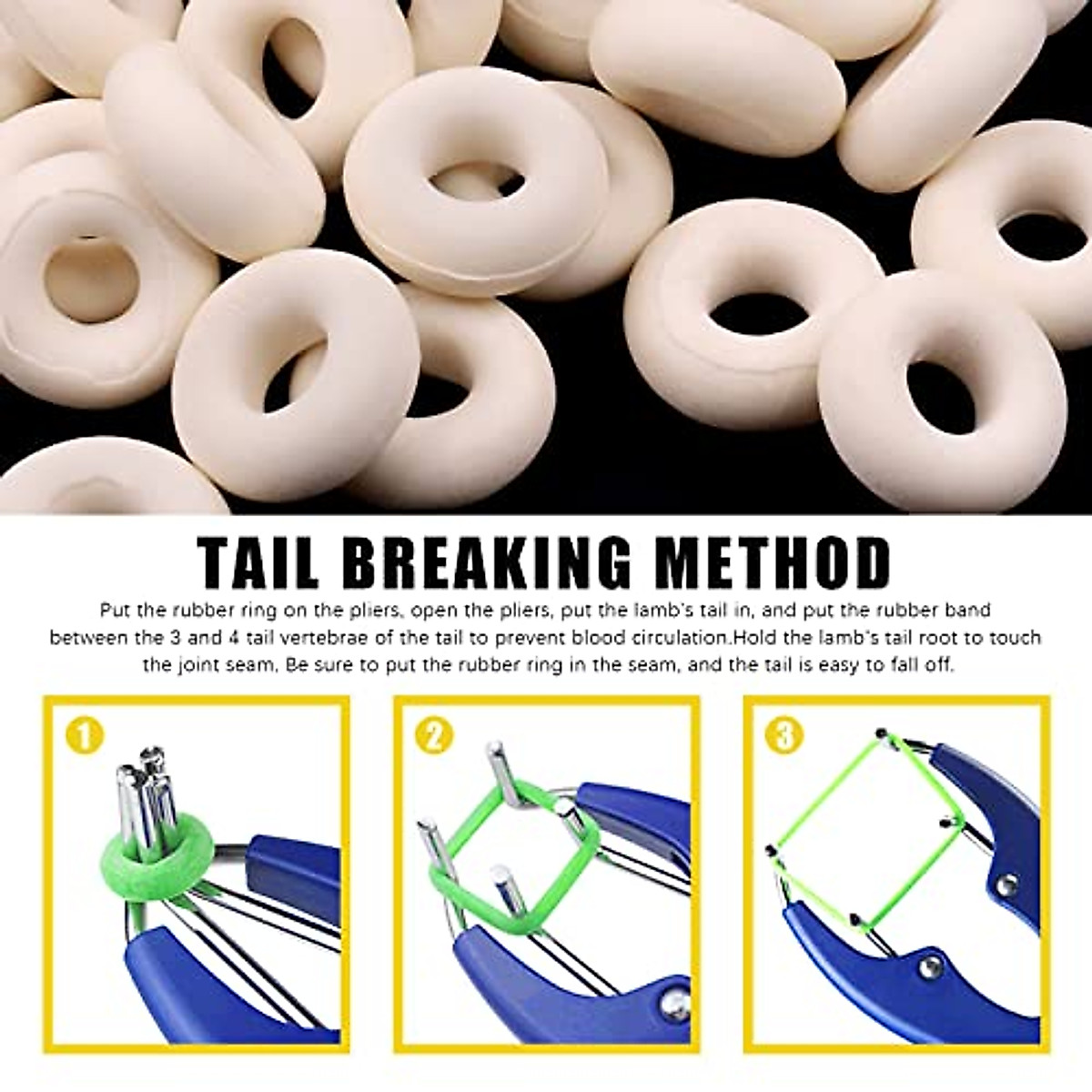 TAIL BREAKING METHOD

Put the rubber ring on the pliers, open the pliers, put the lamb's tail in, and put the rubber band between the 3 and 4 tail vertebrae of the tail to prevent blood circulation.Hold the lamb's tail root to touch the joint seam. Be sure to put the rubber ring in the seam, and the tail is easy to fall off.

1

2

3