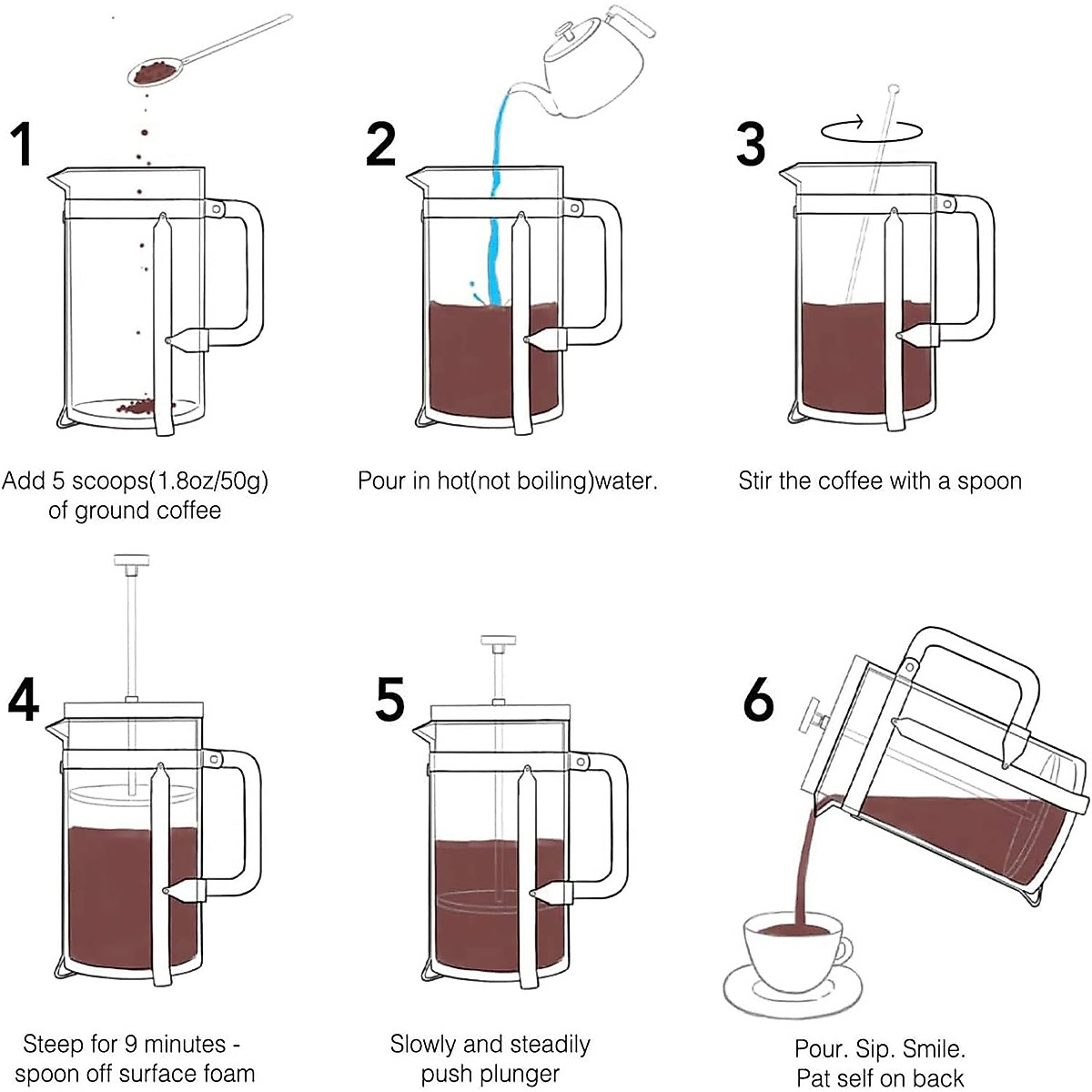 1

Add 5 scoops(1.8oz/50g) of ground coffee

2

Pour in hot(not boiling)water.

3

Stir the coffee with a spoon

4

Steep for 9 minutes - spoon off surface foam

5

Slowly and steadily push plunger

6

Pour. Sip. Smile. Pat self on back