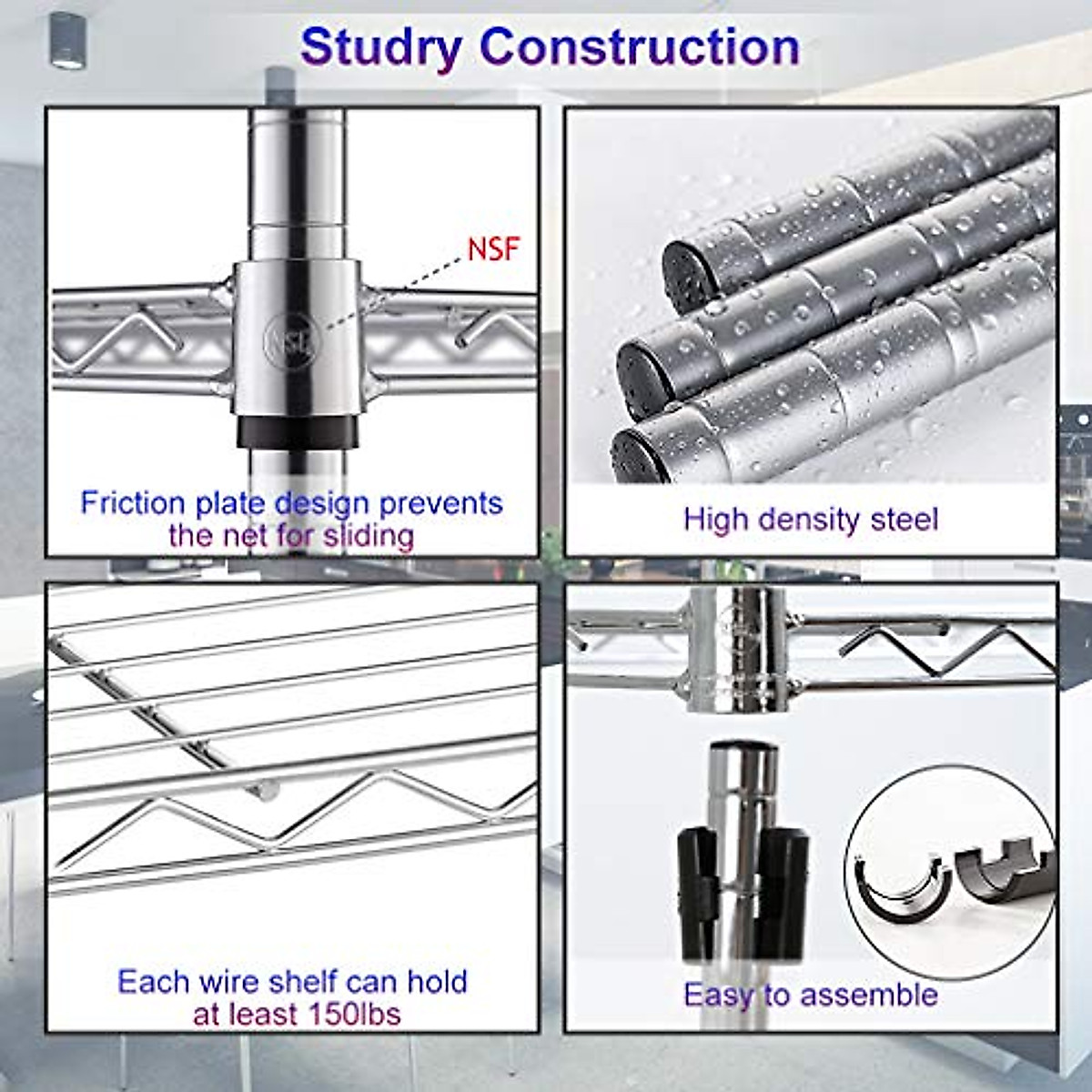 Studry Construction

NSF

NSF

Friction plate design prevents the net for sliding

High density steel

Each wire shelf can hold at least 150lbs

Easy to assemble