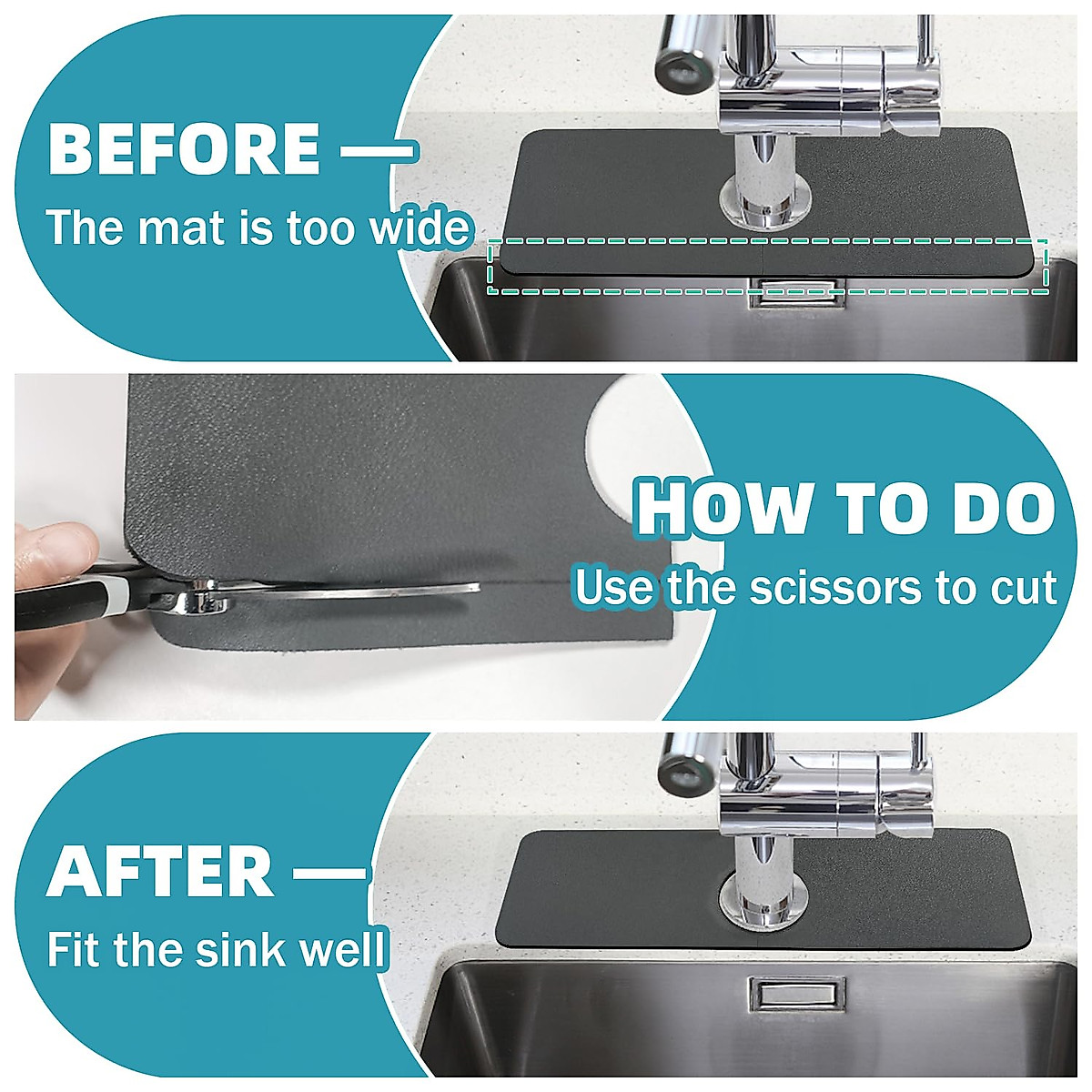 BEFORE —
The mat is too wide

HOW TO DO
Use the scissors to cut

AFTER —
Fit the sink well