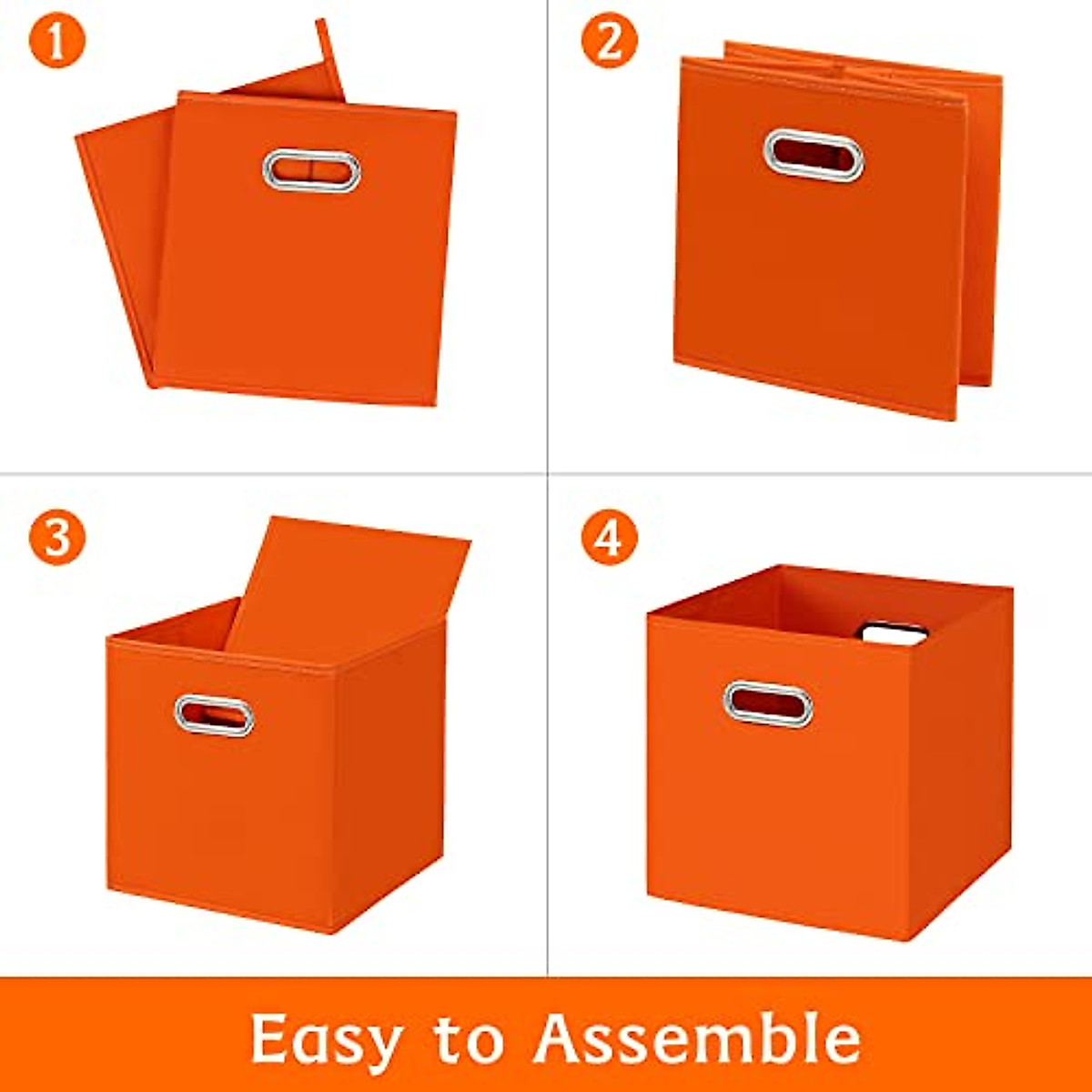 1
2
3
4
Easy to Assemble