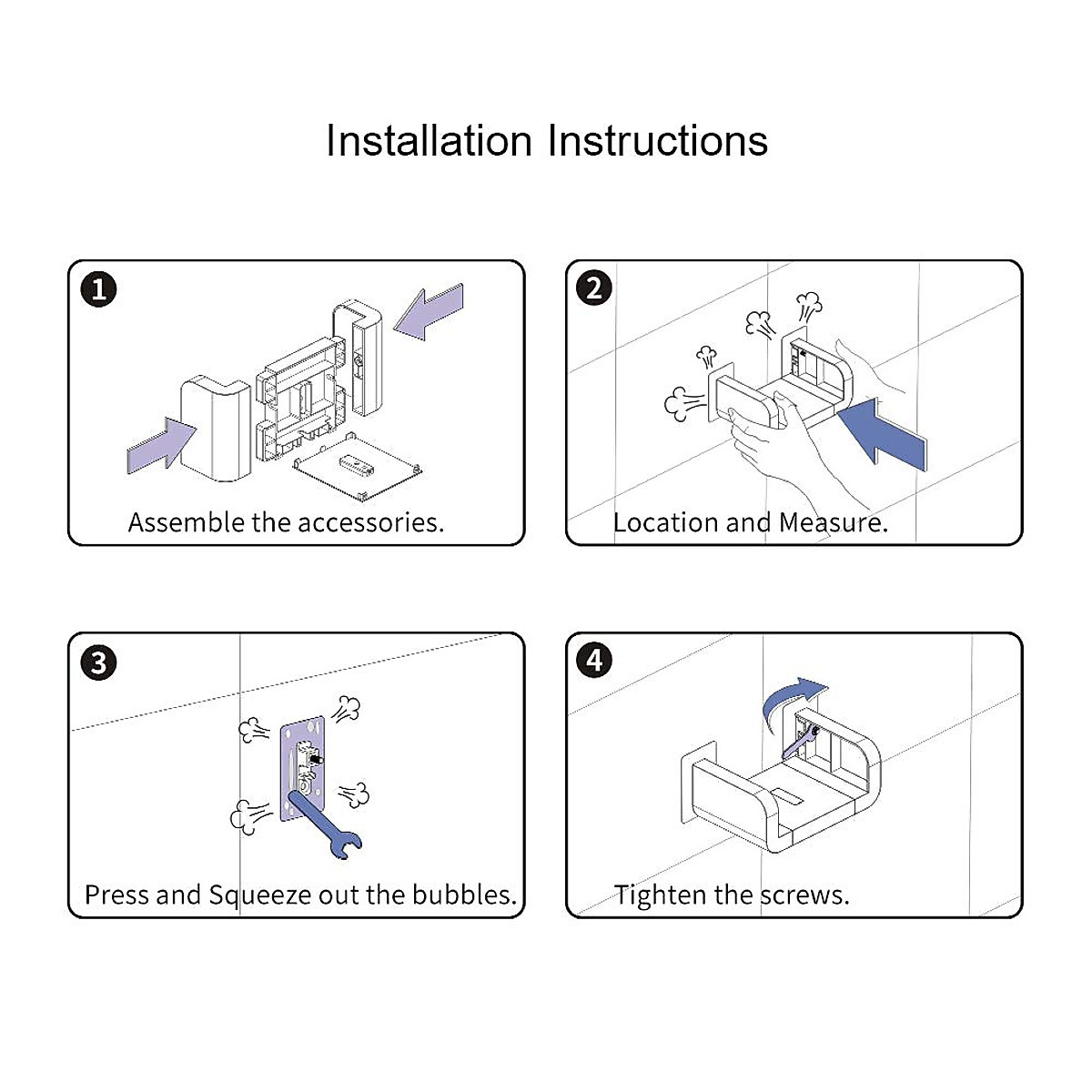 Installation Instructions

1

Assemble the accessories.

2

Location and Measure.

3

Press and Squeeze out the bubbles.

4

Tighten the screws.