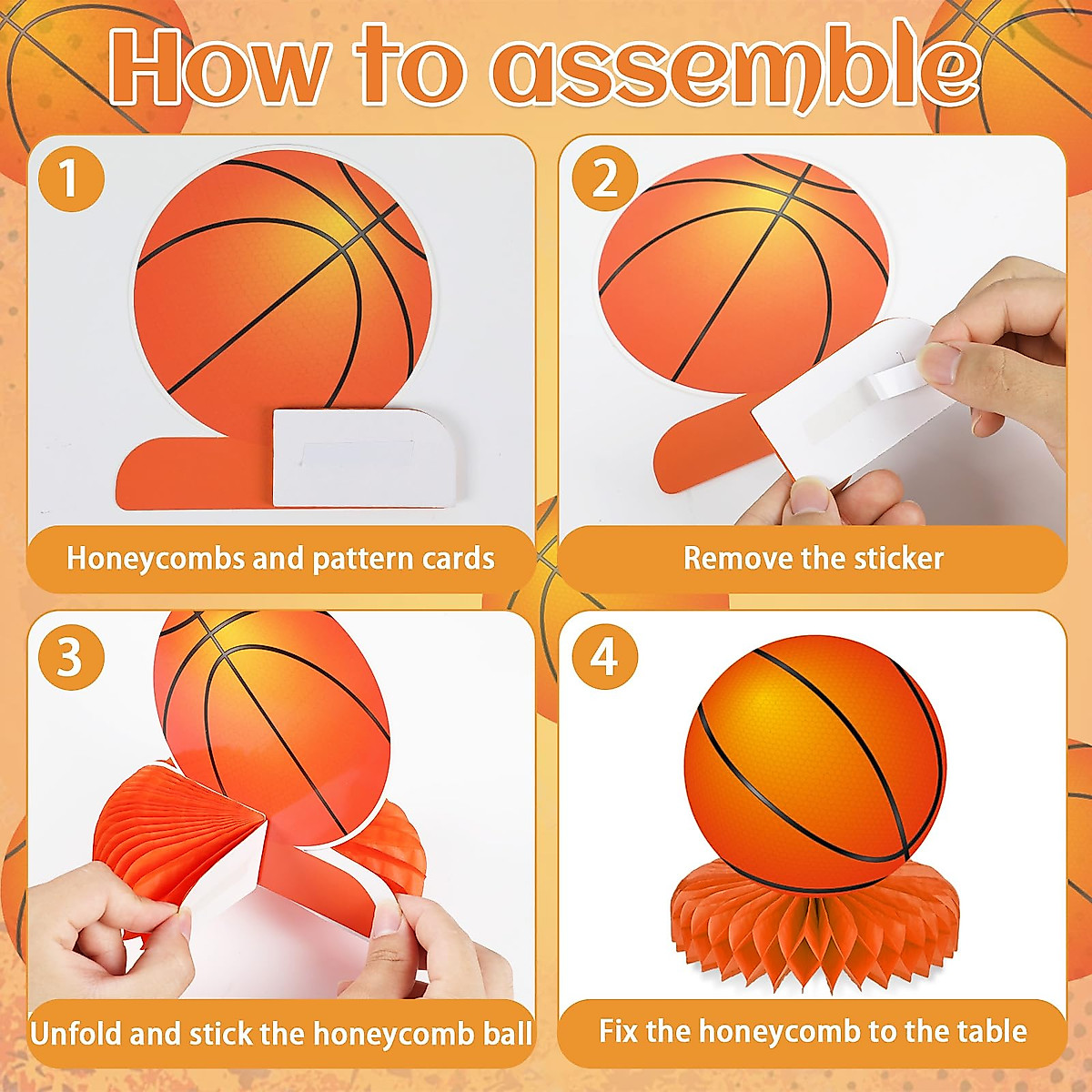 How to assemble

1

Honeycombs and pattern cards

2

Remove the sticker

3

Unfold and stick the honeycomb ball

4

Fix the honeycomb to the table