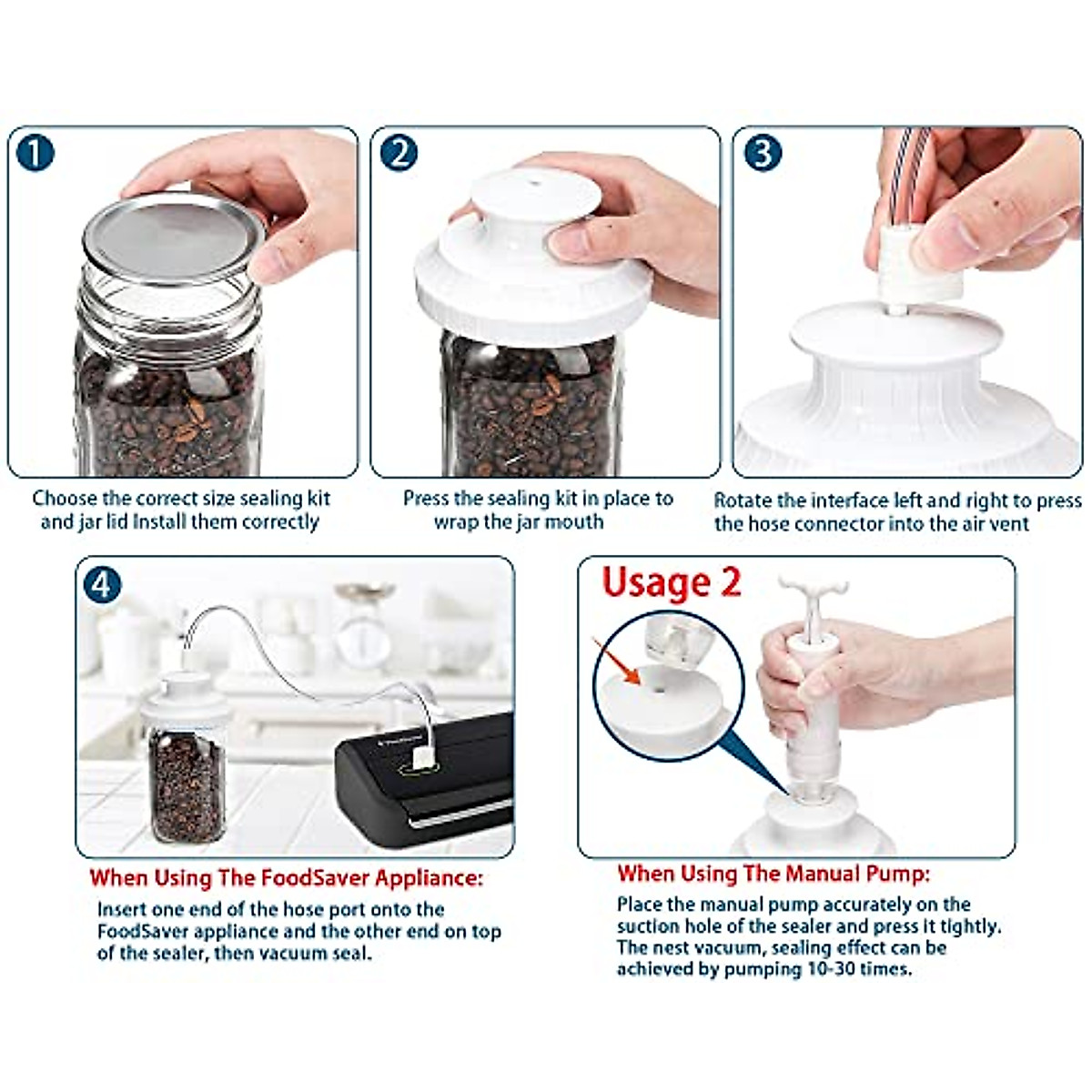 1

Choose the correct size sealing kit and jar lid Install them correctly

2

Press the sealing kit in place to wrap the jar mouth

3

Rotate the interface left and right to press the hose connector into the air vent

4

When Using The FoodSaver Appliance:

Insert one end of the hose port onto the FoodSaver appliance and the other end on top of the sealer, then vacuum seal.

Usage 2

When Using The Manual Pump:

Place the manual pump accurately on the suction hole of the sealer and press it tightly. The nest vacuum, sealing effect can be achieved by pumping 10-30 times.