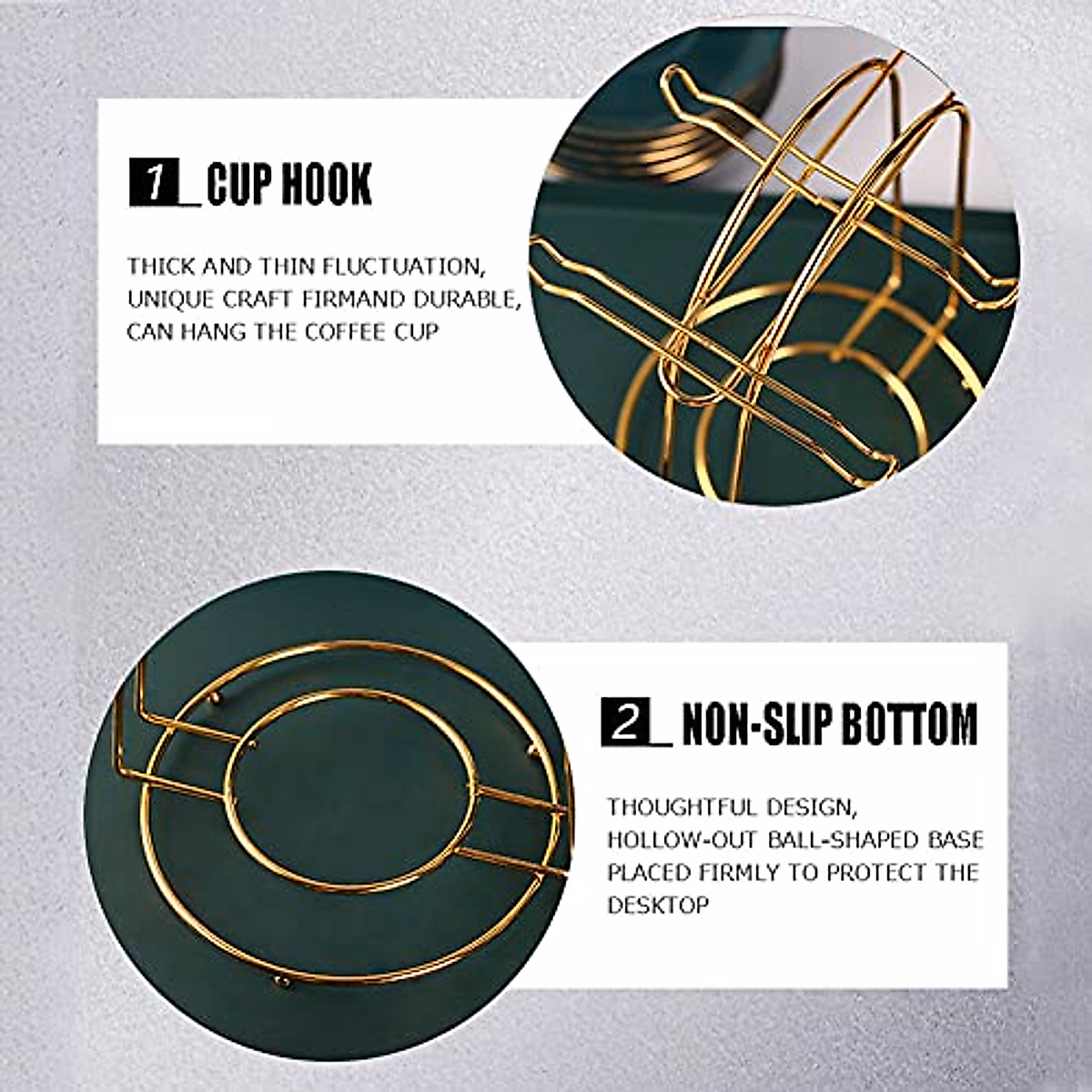 1_ CUP HOOK

THICK AND THIN FLUCTUATION, UNIQUE CRAFT FIRMAND DURABLE, CAN HANG THE COFFEE CUP

2_ NON-SLIP BOTTOM

THOUGHTFUL DESIGN, HOLLOW-OUT BALL-SHAPED BASE PLACED FIRMLY TO PROTECT THE DESKTOP