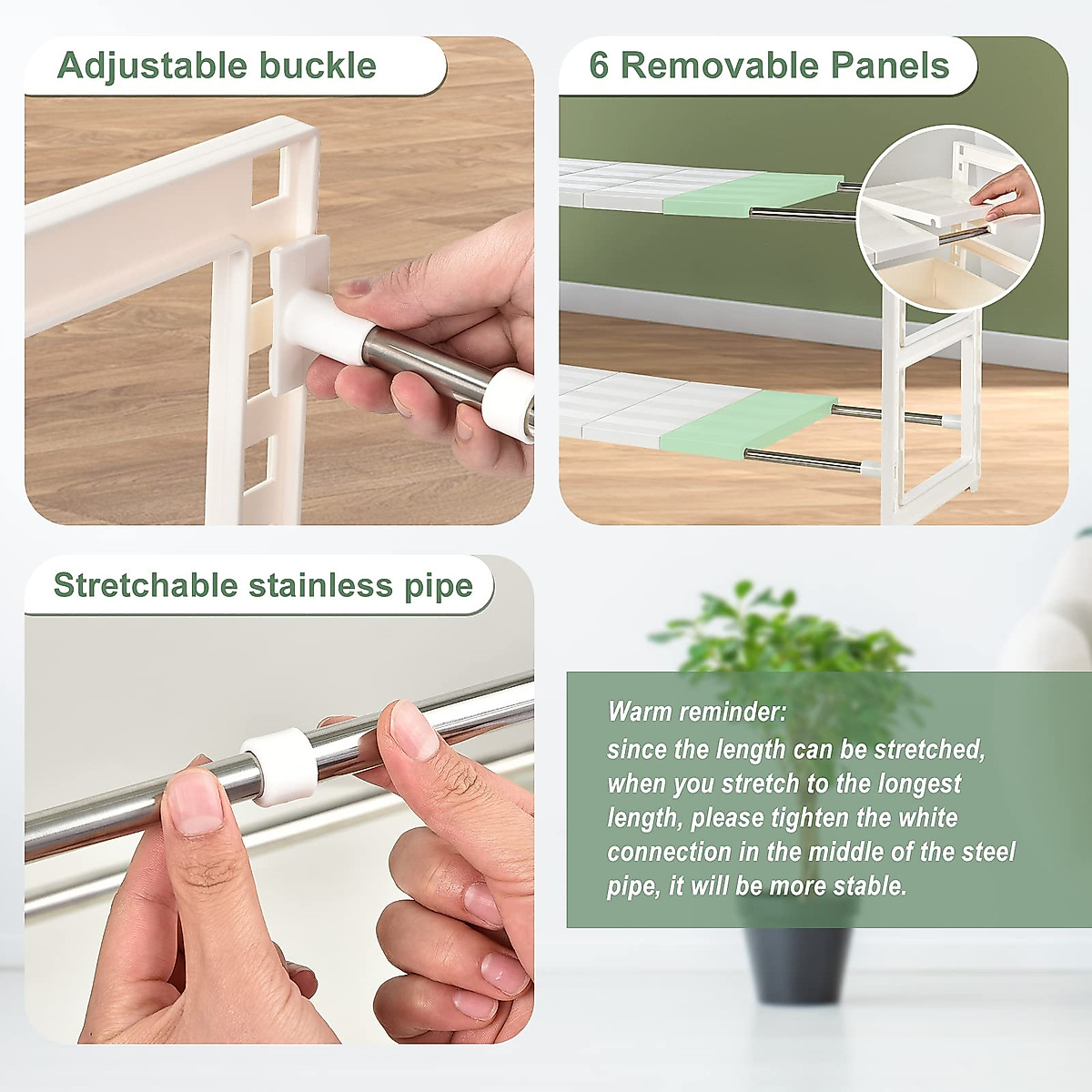 Adjustable buckle

6 Removable Panels

Stretchable stainless pipe

Warm reminder:
since the length can be stretched, when you stretch to the longest length, please tighten the white connection in the middle of the steel pipe, it will be more stable.