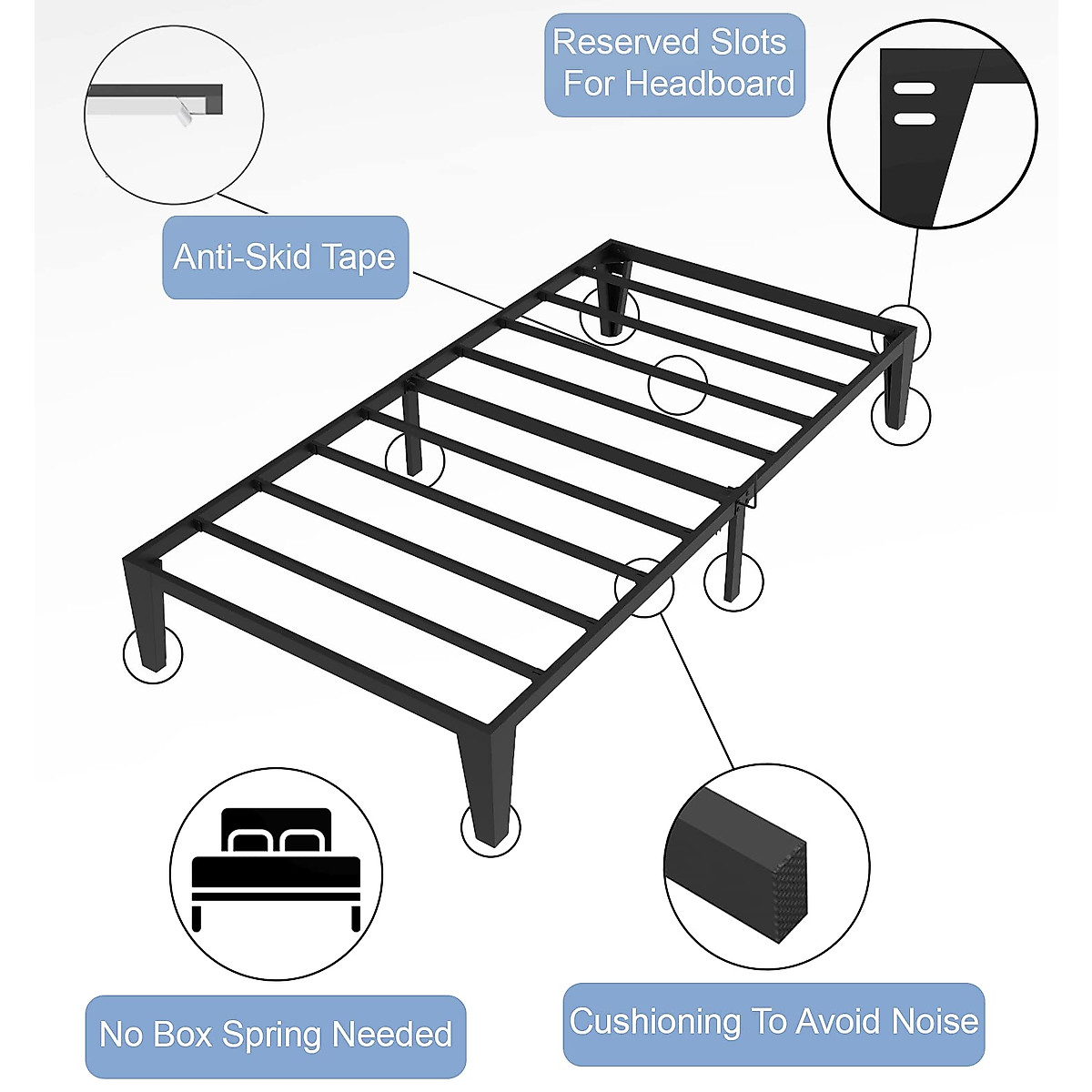 Reserved Slots For Headboard

Anti-Skid Tape

No Box Spring Needed

Cushioning To Avoid Noise