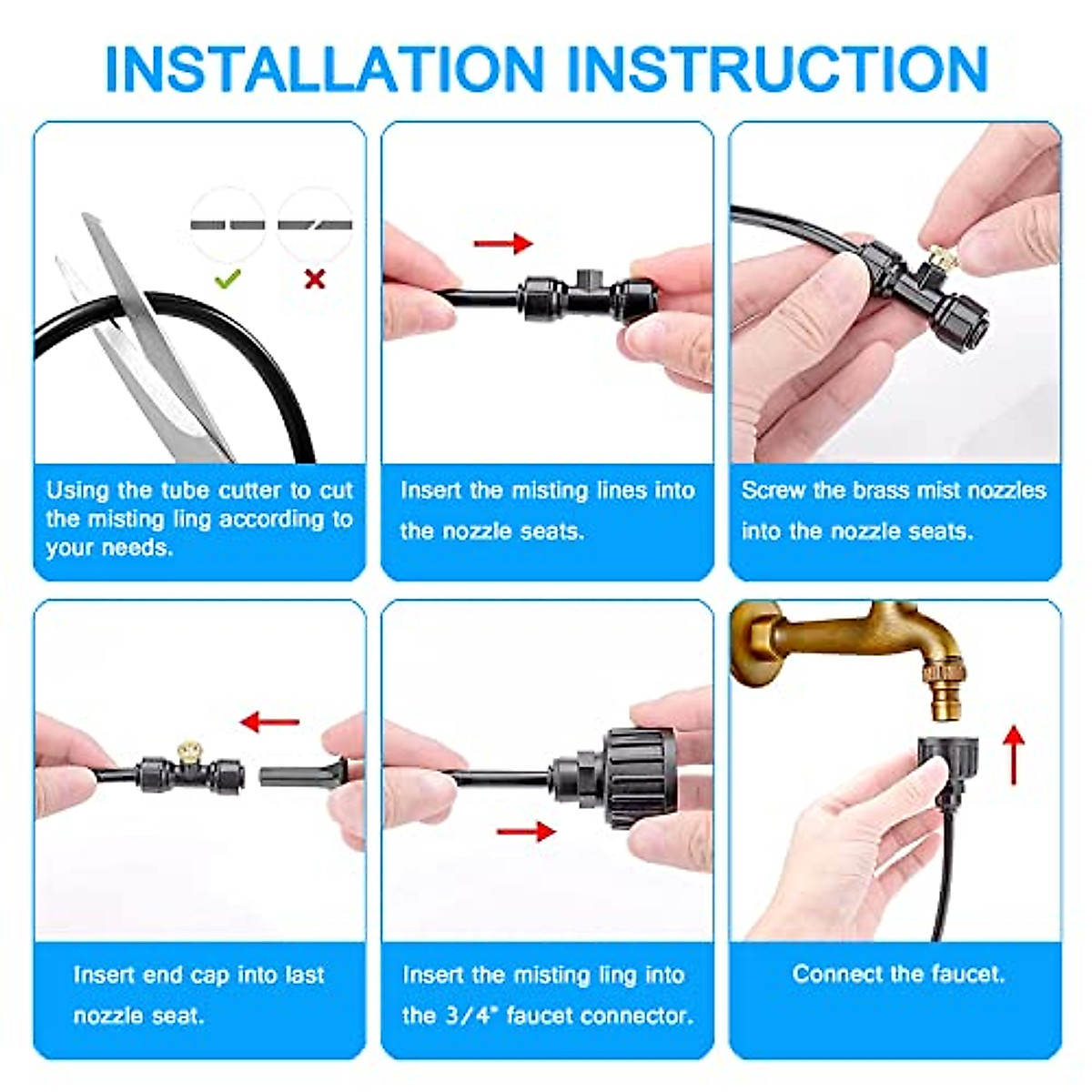 INSTALLATION INSTRUCTION

Using the tube cutter to cut the misting ling according to your needs.

Insert the misting lines into the nozzle seats.

Screw the brass mist nozzles into the nozzle seats.

Insert end cap into last nozzle seat.

Insert the misting ling into the 3/4" faucet connector.

Connect the faucet.