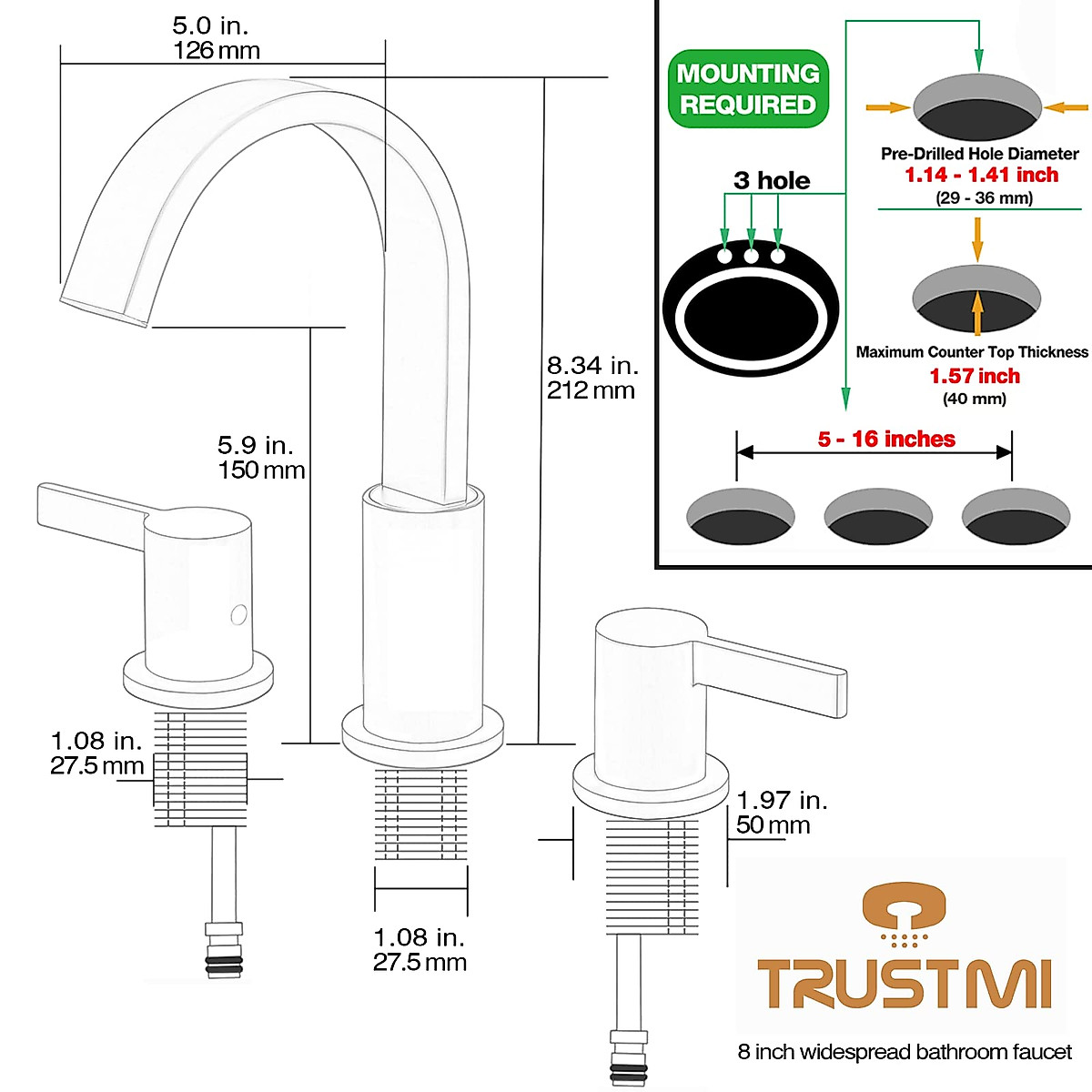 5.0 in.
126 mm

8.34 in.
212 mm

5.9 in.
150 mm

1.08 in.
27.5 mm

1.08 in.
27.5 mm

1.97 in.
50 mm

MOUNTING REQUIRED

3 hole

Pre-Drilled Hole Diameter
1.14 - 1.41 inch
(29 - 36 mm)

Maximum Counter Top Thickness
1.57 inch
(40 mm)

5 - 16 inches

TRUSTMI

8 inch widespread bathroom faucet