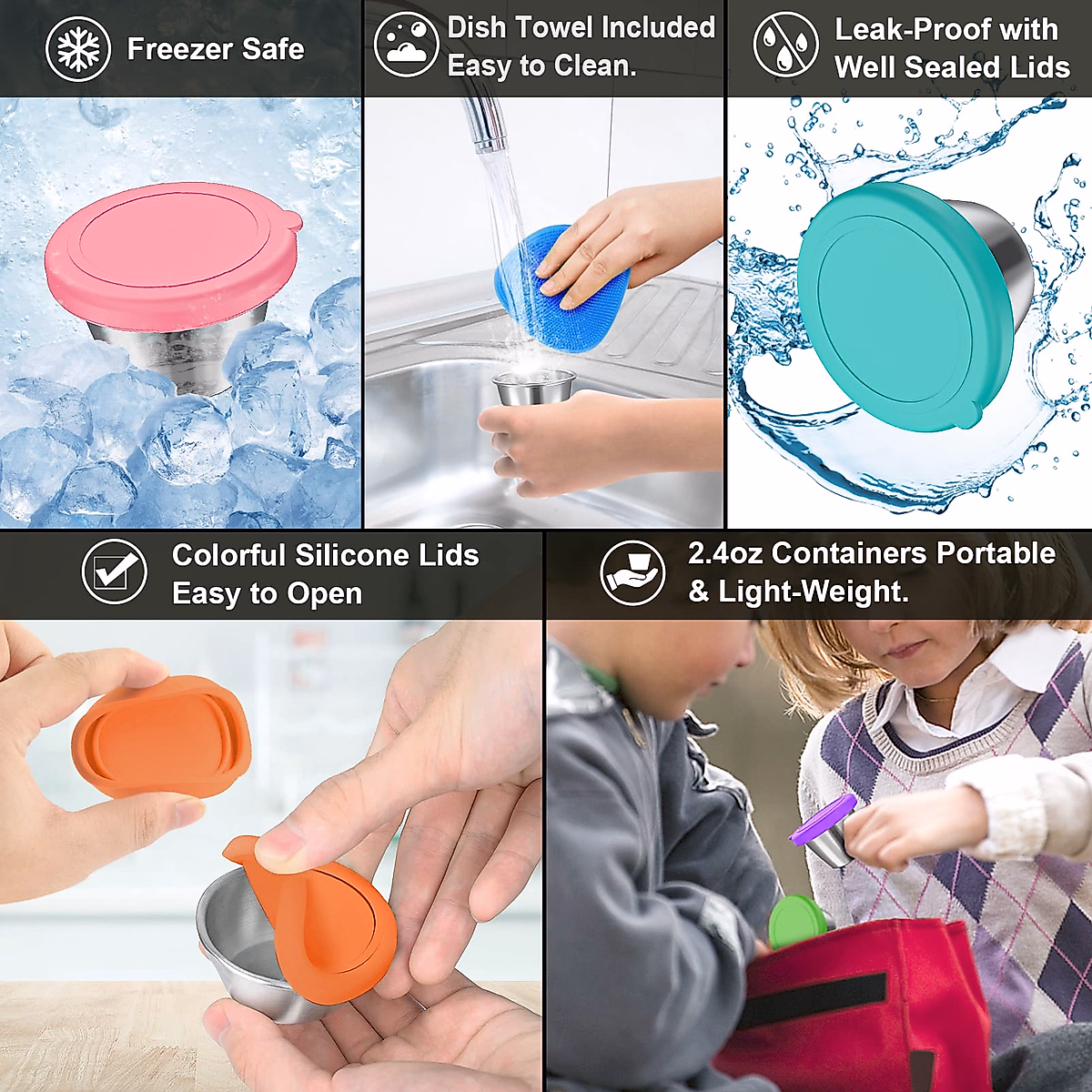 Freezer Safe

Dish Towel Included
Easy to Clean.

Leak-Proof with
Well Sealed Lids

Colorful Silicone Lids
Easy to Open

2.4oz Containers Portable
& Light-Weight.