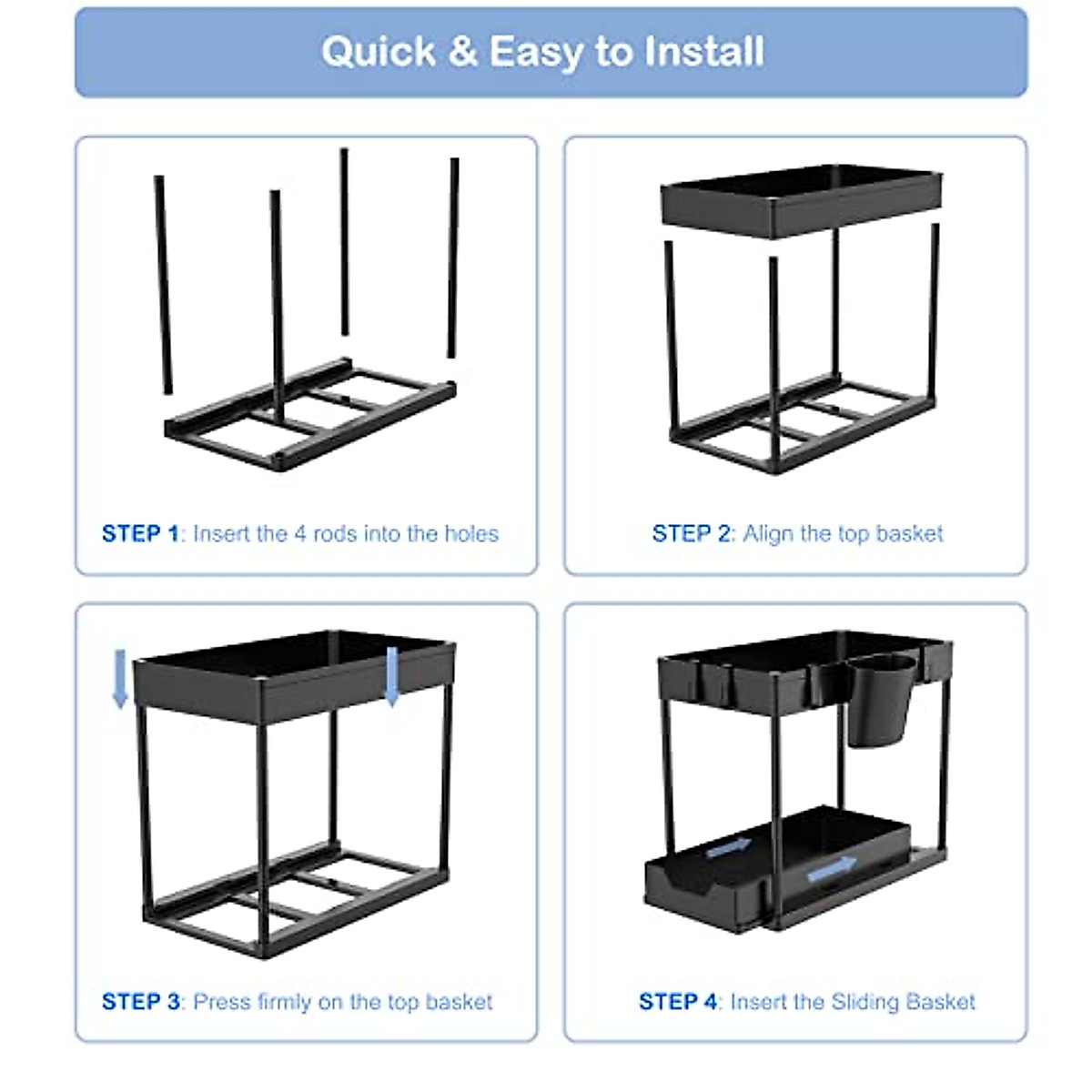 Quick & Easy to Install

STEP 1: Insert the 4 rods into the holes

STEP 2: Align the top basket

STEP 3: Press firmly on the top basket

STEP 4: Insert the Sliding Basket