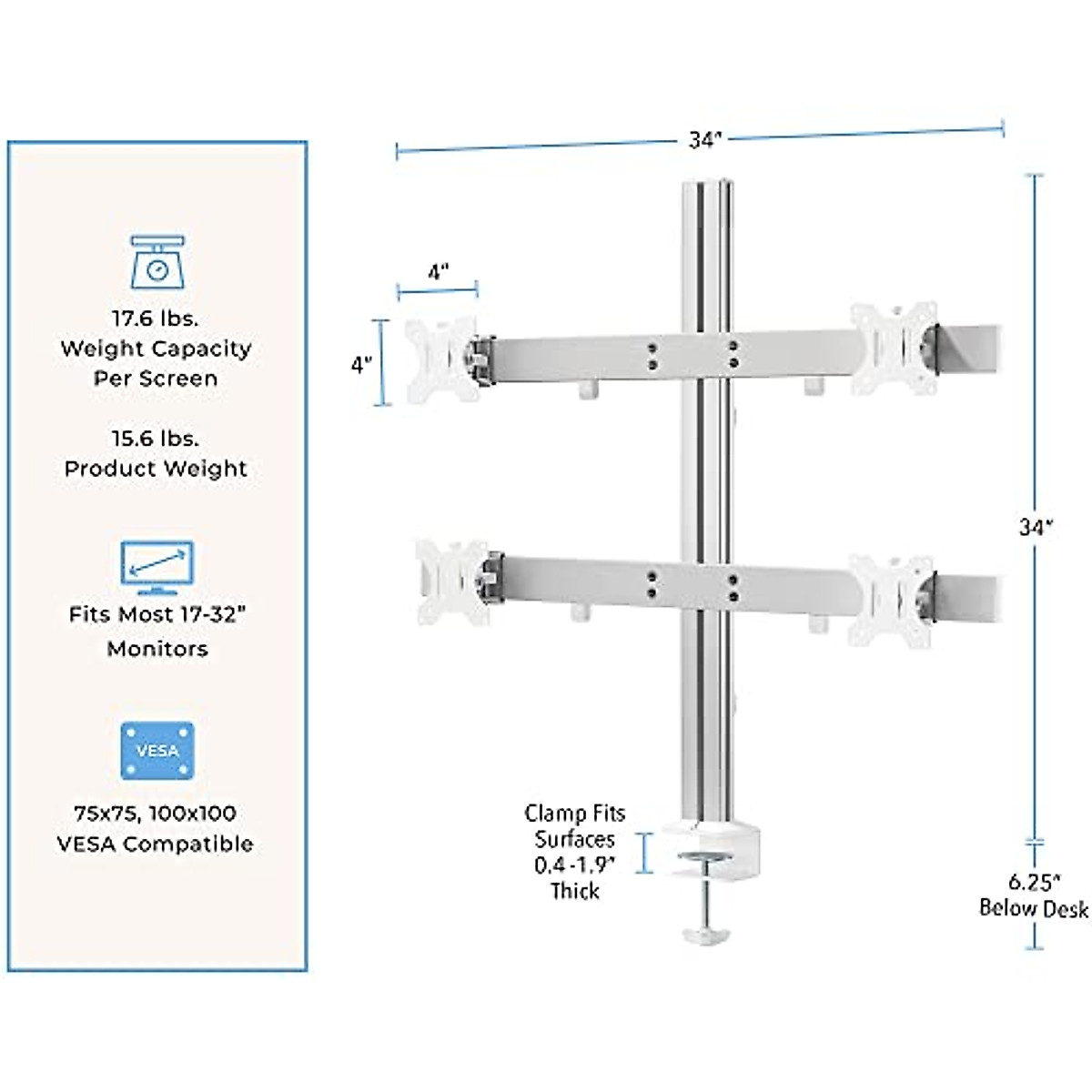 17.6 lbs.
Weight Capacity
Per Screen

15.6 lbs.
Product Weight

Fits Most 17-32"
Monitors

VESA

75x75, 100x100
VESA Compatible

34"

4"

4"

34"

Clamp Fits
Surfaces
0.4-1.9"
Thick

6.25"
Below Desk