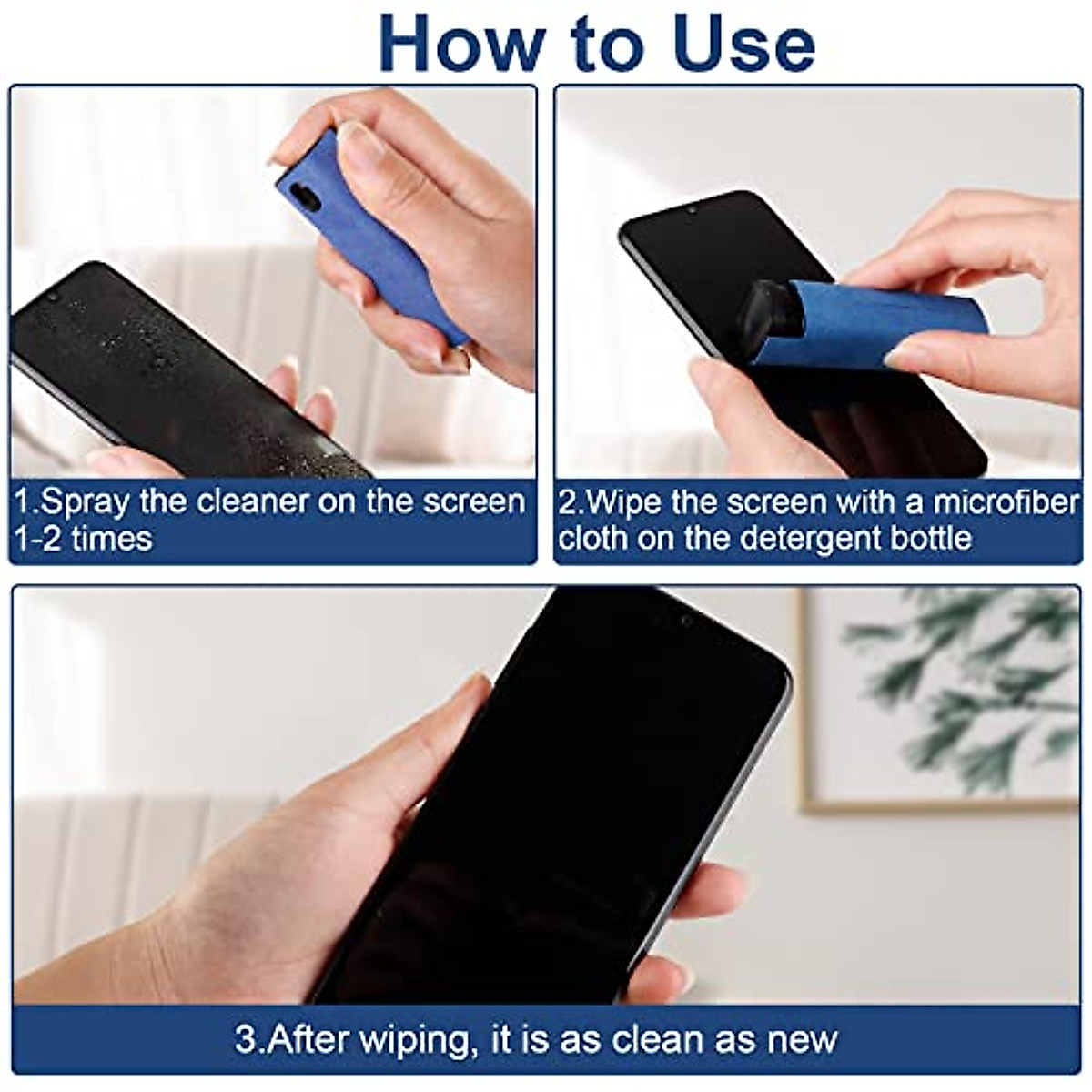 How to Use

1.Spray the cleaner on the screen 1-2 times

2.Wipe the screen with a microfiber cloth on the detergent bottle

3.After wiping, it is as clean as new