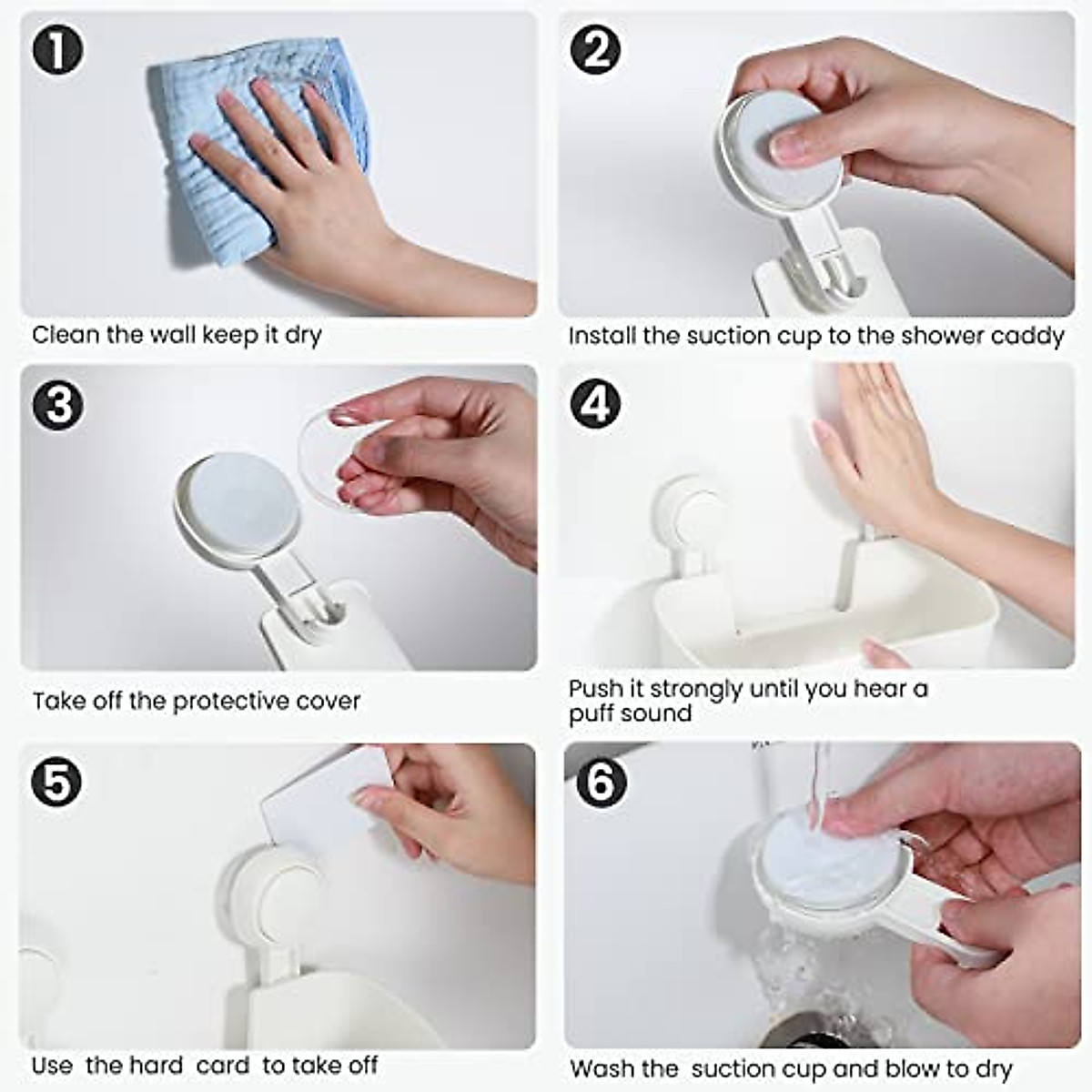 1
Clean the wall keep it dry

2
Install the suction cup to the shower caddy

3
Take off the protective cover

4
Push it strongly until you hear a puff sound

5
Use the hard card to take off

6
Wash the suction cup and blow to dry