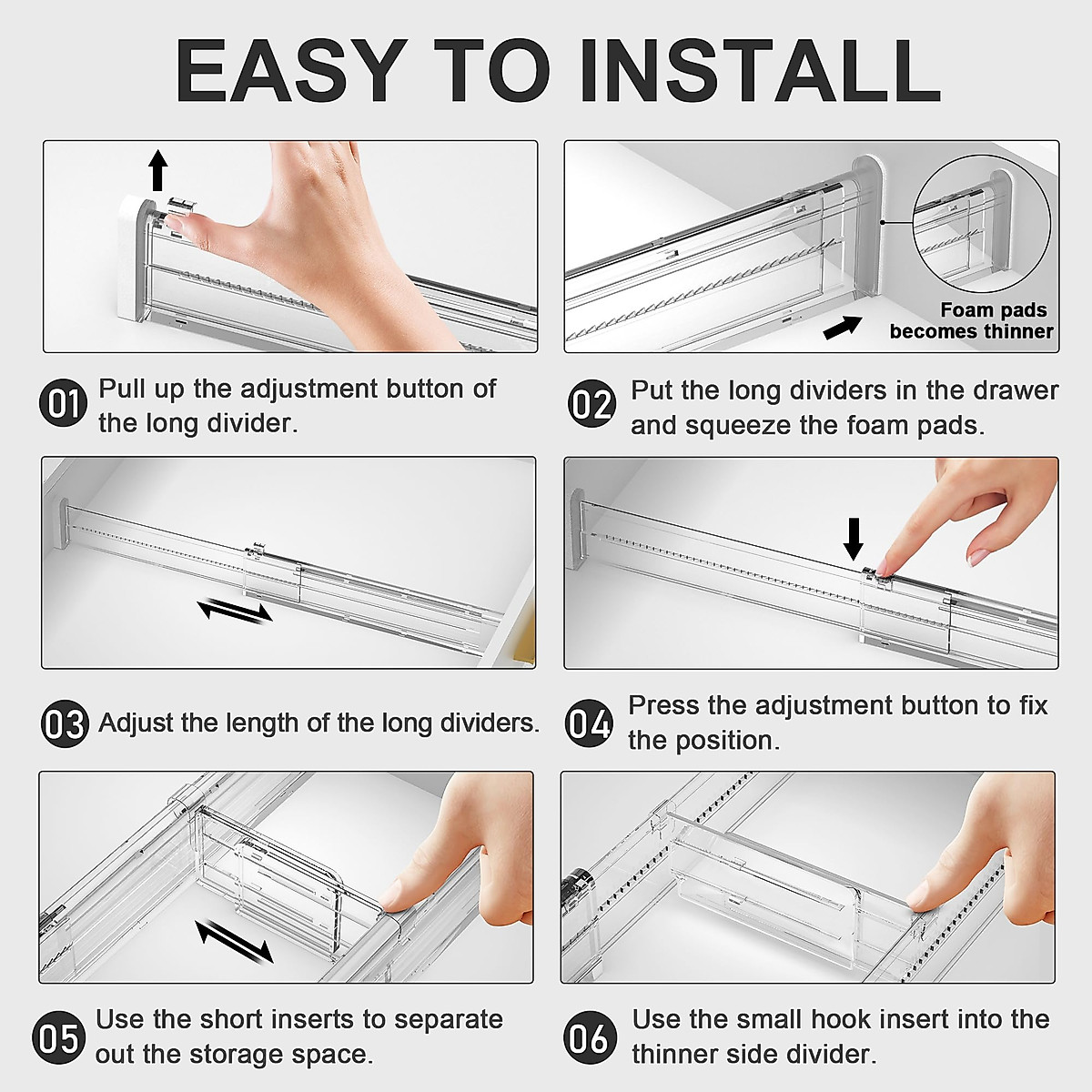 EASY TO INSTALL

Foam pads becomes thinner

01 Pull up the adjustment button of the long divider.

02 Put the long dividers in the drawer and squeeze the foam pads.

03 Adjust the length of the long dividers.

04 Press the adjustment button to fix the position.

05 Use the short inserts to separate out the storage space.

06 Use the small hook insert into the thinner side divider.