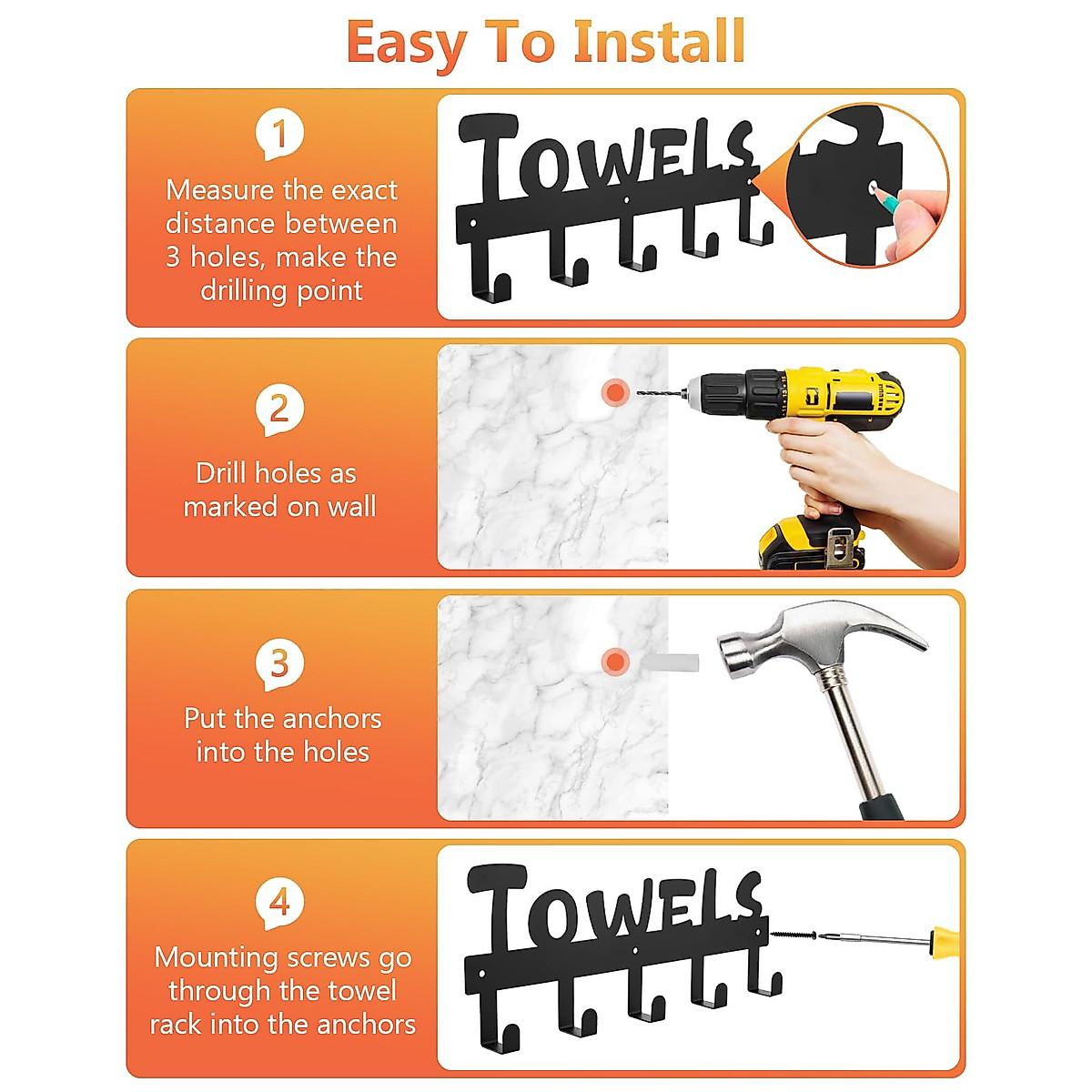 Easy To Install

1

Measure the exact distance between 3 holes, make the drilling point

TOWELS

2

Drill holes as marked on wall

3

Put the anchors into the holes

4

Mounting screws go through the towel rack into the anchors

TOWELS