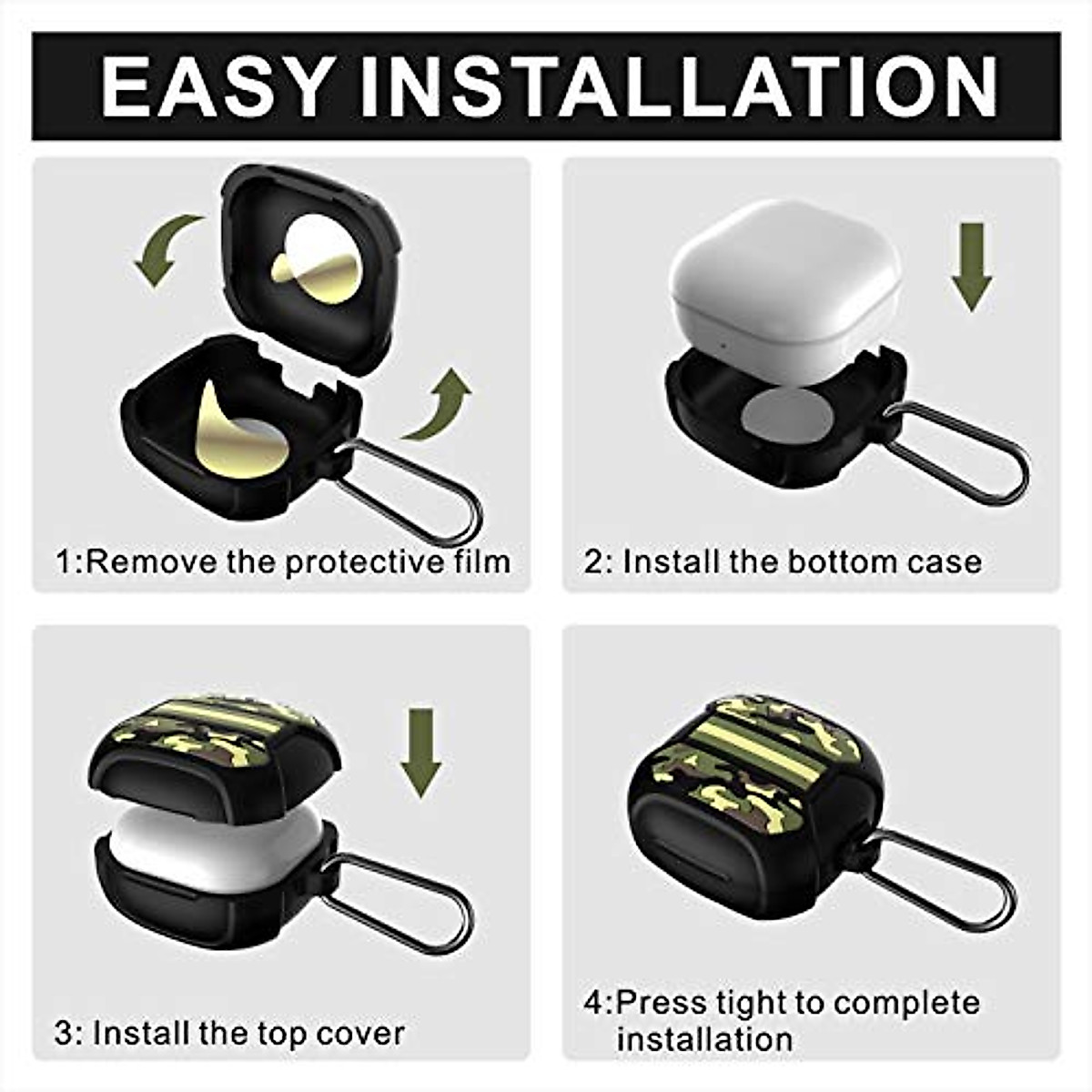 EASY INSTALLATION

1:Remove the protective film

2: Install the bottom case

3: Install the top cover

4:Press tight to complete installation