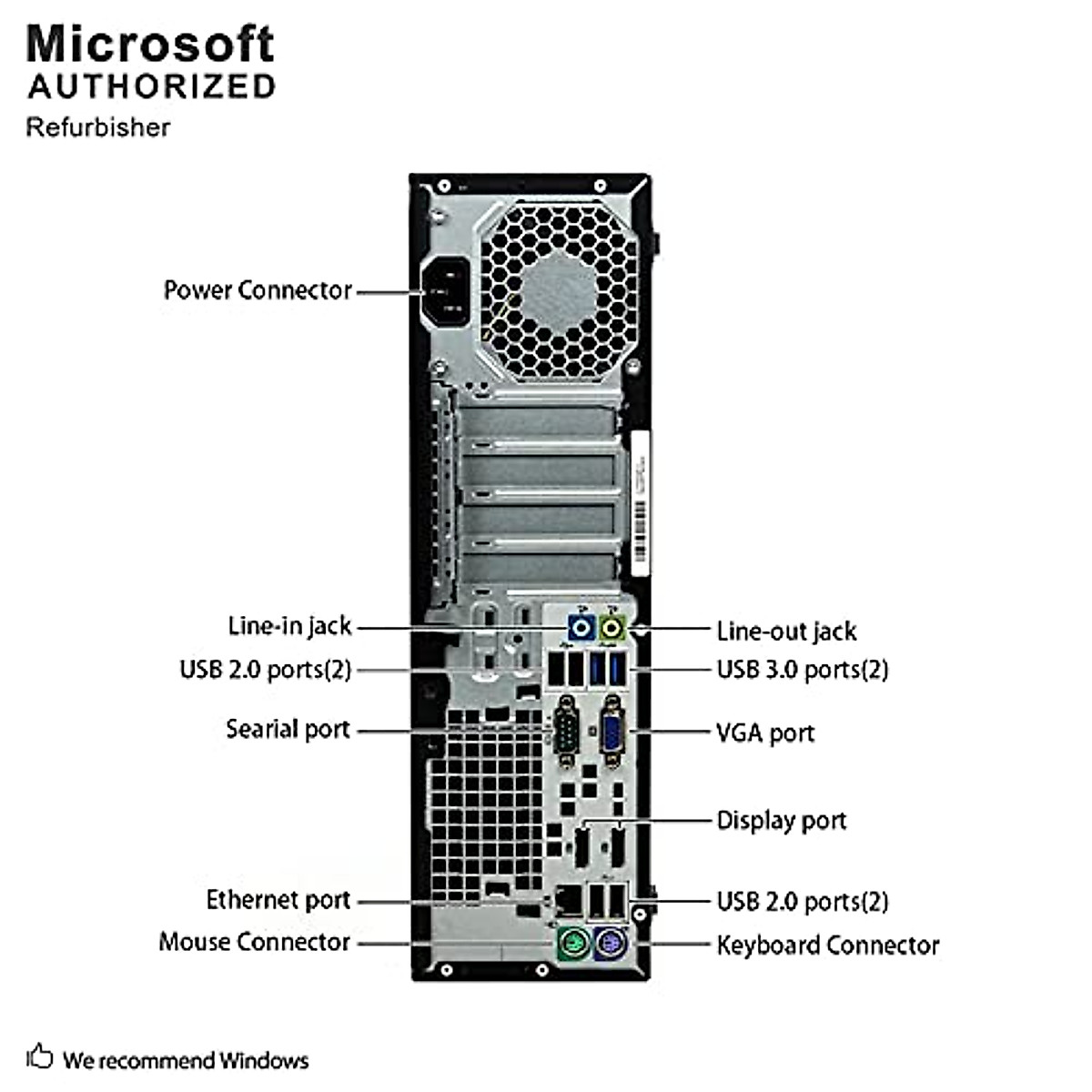 Microsoft
AUTHORIZED
Refurbisher

Power Connector

Line-in jack
USB 2.0 ports(2)
Searial port

Ethernet port
Mouse Connector

Line-out jack
USB 3.0 ports(2)
VGA port

Display port

USB 2.0 ports(2)
Keyboard Connector

We recommend Windows